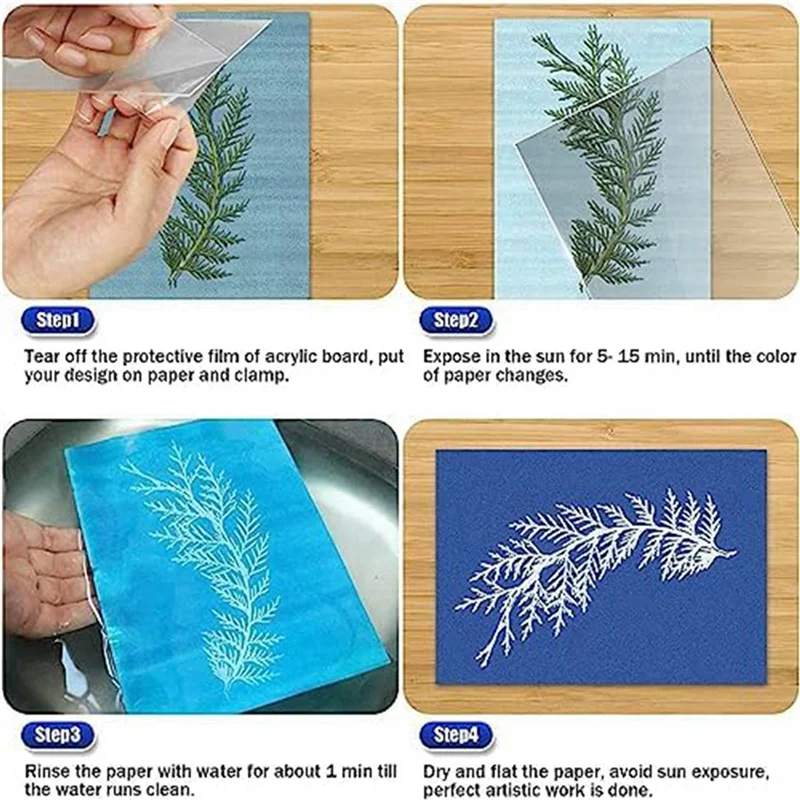 Step1

Tear off the protective film of acrylic board, put your design on paper and clamp.

Step2

Expose in the sun for 5- 15 min, until the color of paper changes.

Step3

Rinse the paper with water for about 1 min till the water runs clean.

Step4

Dry and flat the paper, avoid sun exposure, perfect artistic work is done.