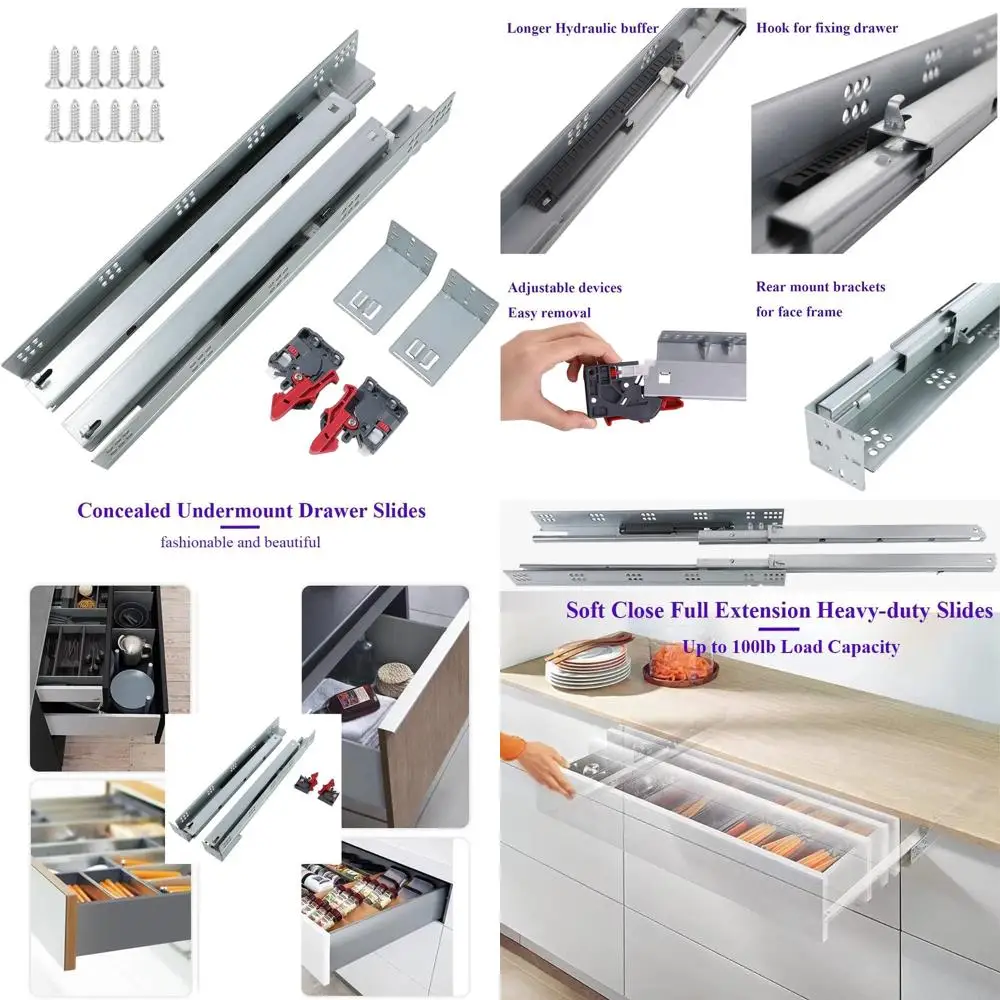 Longer Hydraulic buffer

Hook for fixing drawer

Adjustable devices
Easy removal

Rear mount brackets
for face frame

Concealed Undermount Drawer Slides
fashionable and beautiful

Soft Close Full Extension Heavy-duty Slides
Up to 100lb Load Capacity