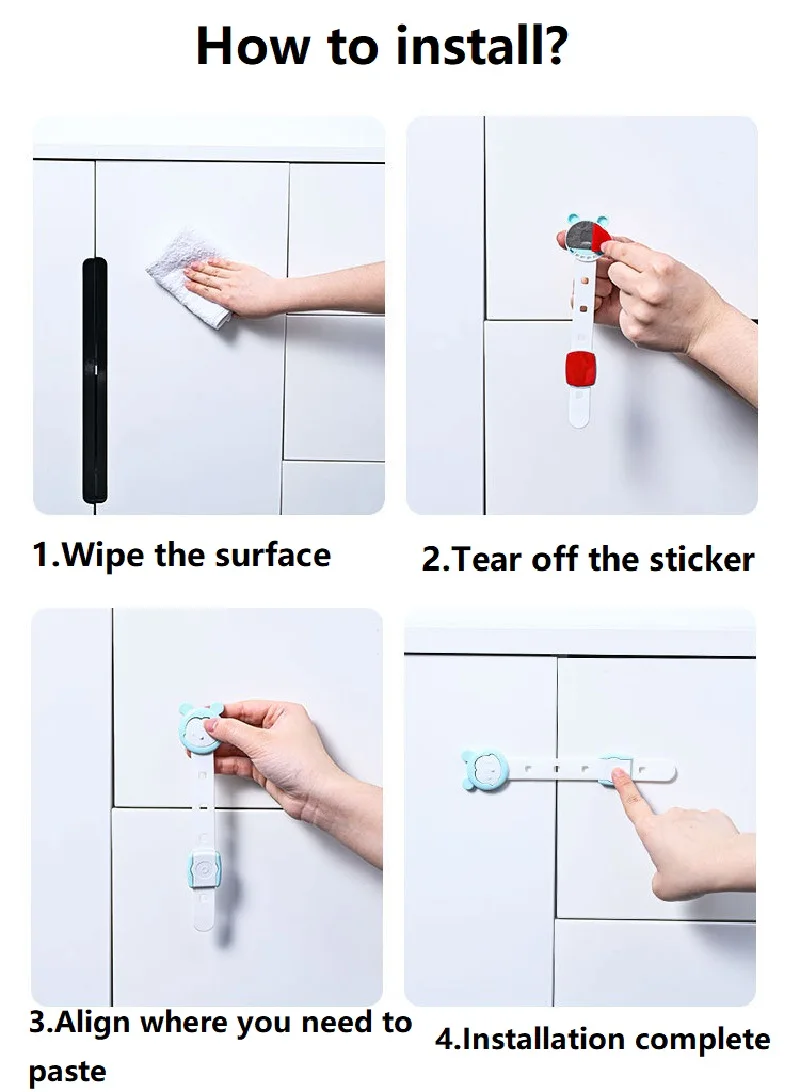 How to install?

1.Wipe the surface

2.Tear off the sticker

3.Align where you need to paste

4.Installation complete