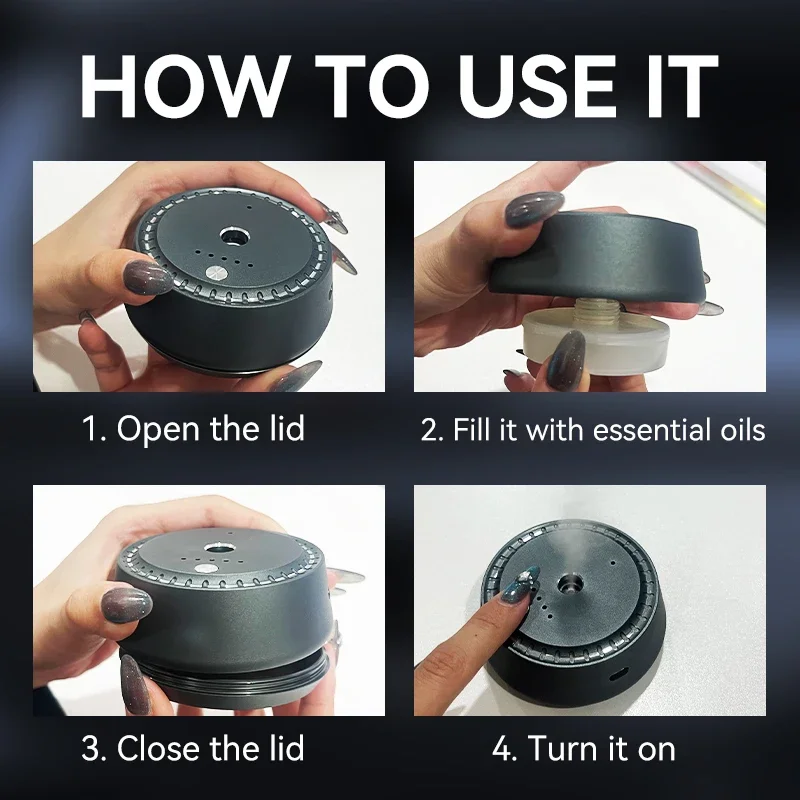 HOW TO USE IT

1. Open the lid

2. Fill it with essential oils

3. Close the lid

4. Turn it on