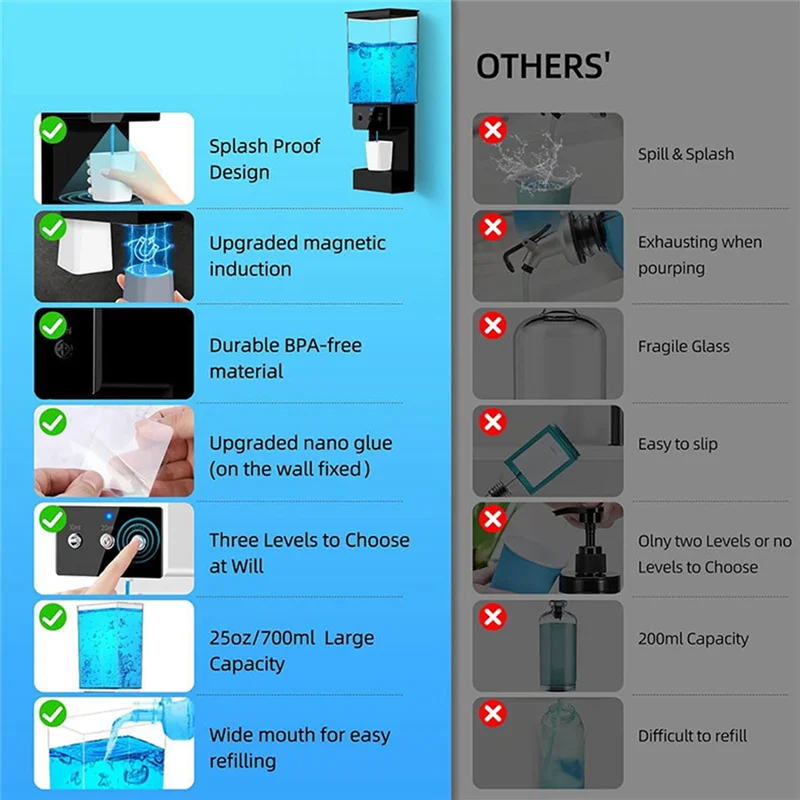 Splash Proof Design

Upgraded magnetic induction

Durable BPA-free material

Upgraded nano glue (on the wall fixed)

Three Levels to Choose at Will

25oz/700ml Large Capacity

Wide mouth for easy refilling

OTHERS'

Spill & Splash

Exhausting when pourping

Fragile Glass

Easy to slip

Olny two Levels or no Levels to Choose

200ml Capacity

Difficult to refill