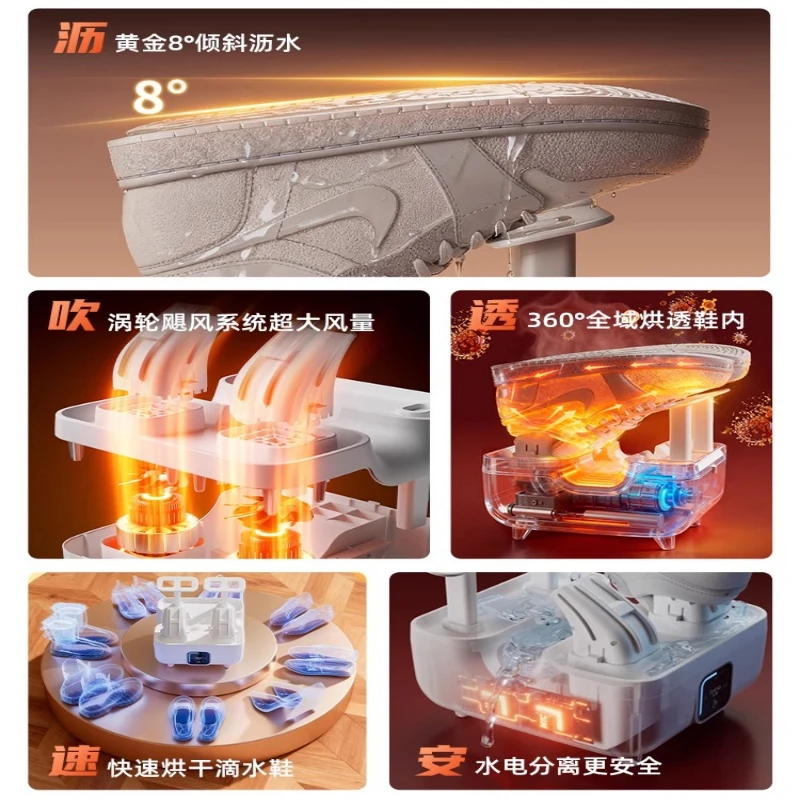 沥 黄金8°倾斜沥水

8°

吹 涡轮飓风系统超大风量

透 360°全域烘透鞋内

速 快速烘干滴水鞋

安 水电分离更安全