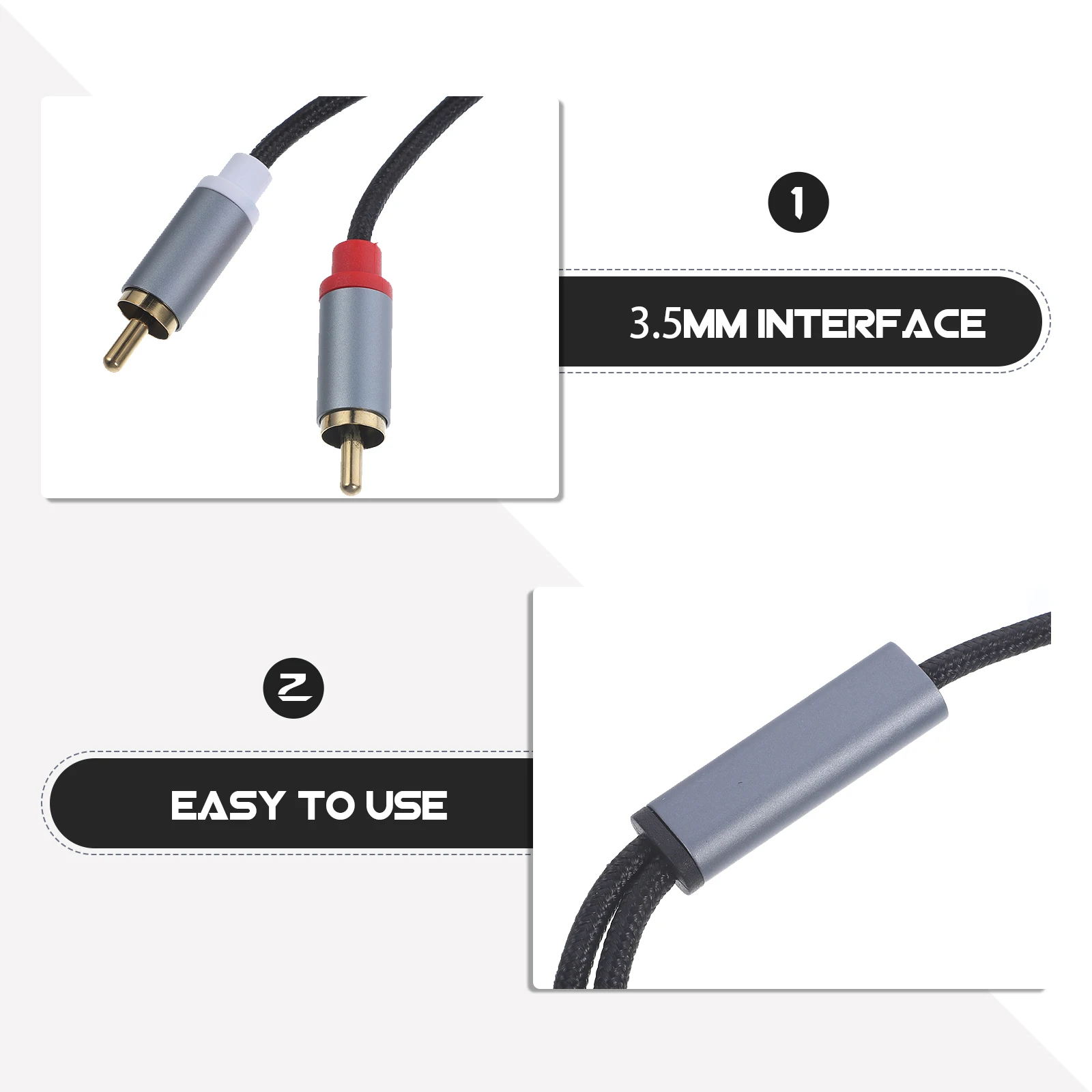 1

3.5MM INTERFACE

2

EASY TO USE