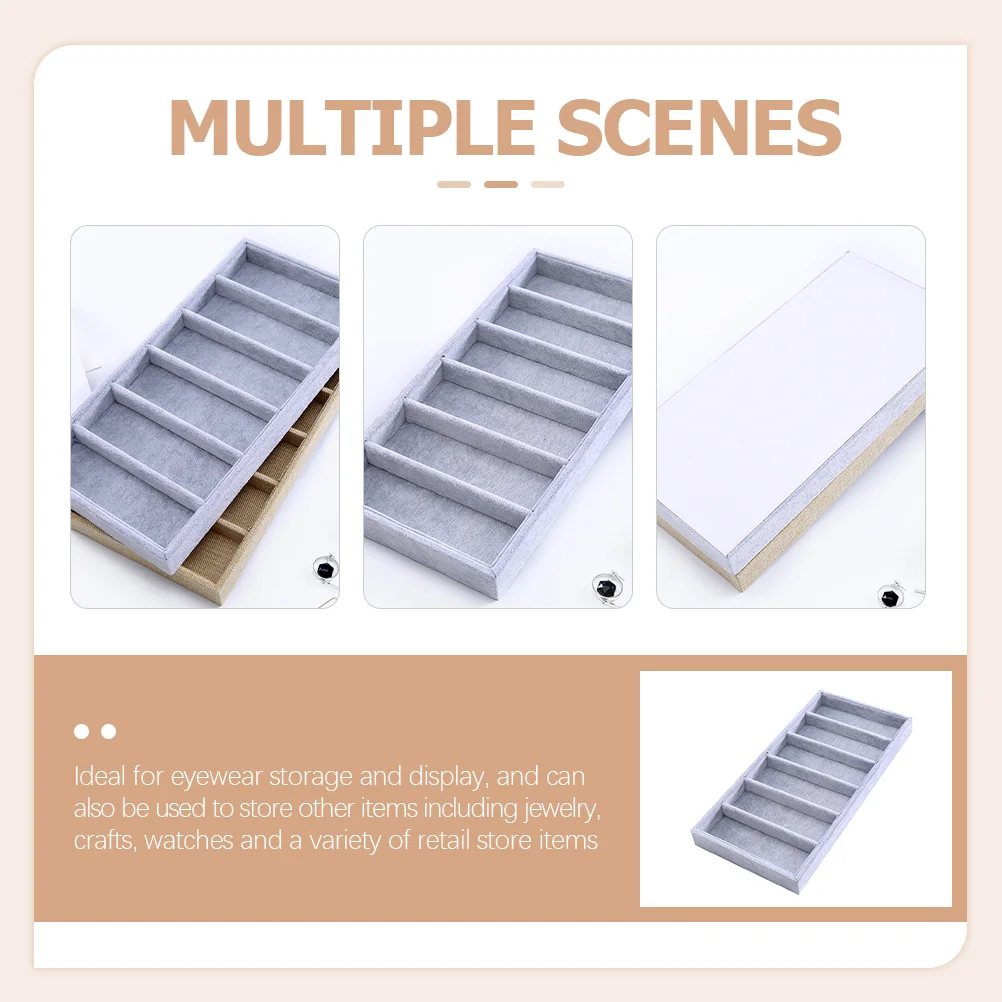 MULTIPLE SCENES

Ideal for eyewear storage and display, and can also be used to store other items including jewelry, crafts, watches and a variety of retail store items