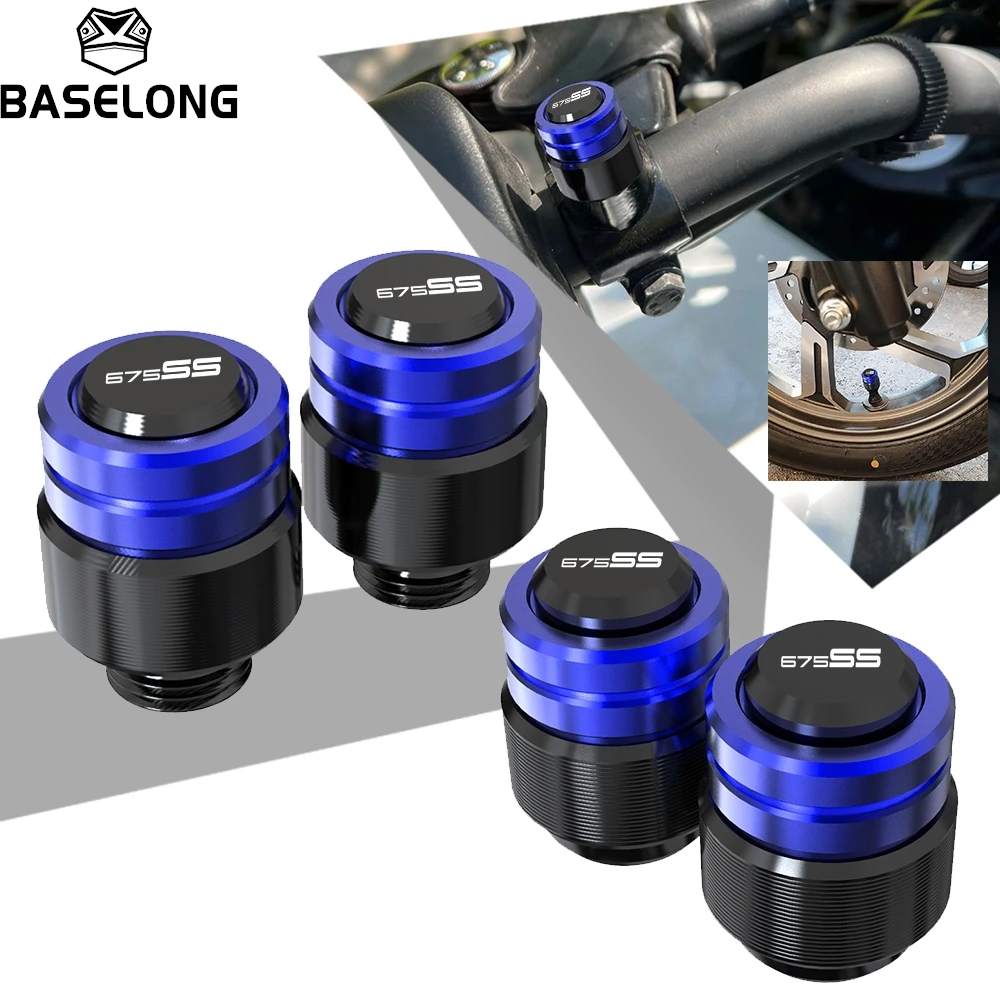 BASELONG

675SS

675SS

675SS

675SS

675SS