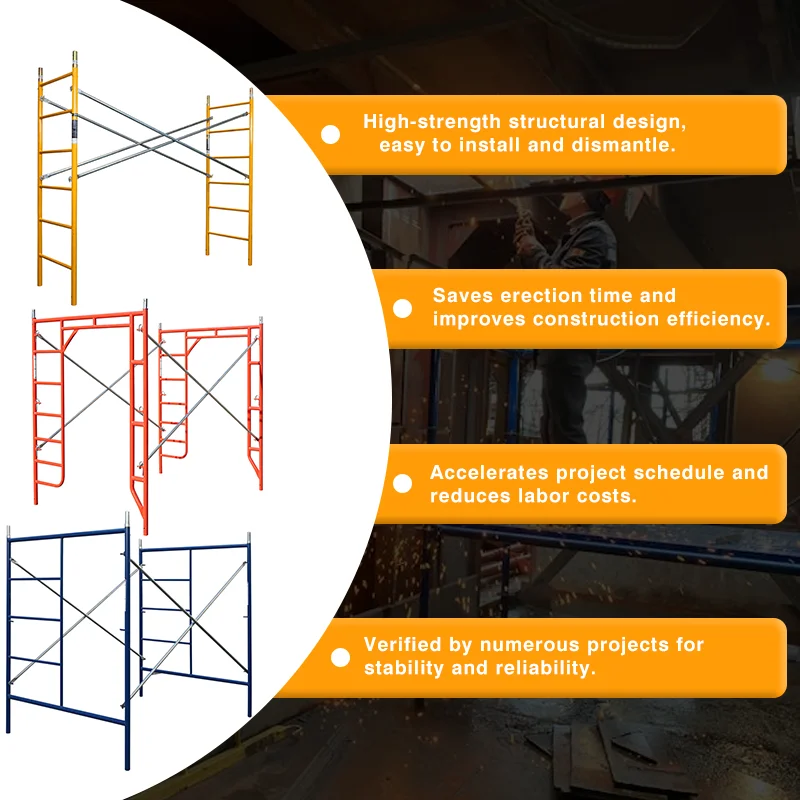 High-strength structural design, easy to install and dismantle.

Saves erection time and improves construction efficiency.

Accelerates project schedule and reduces labor costs.

Verified by numerous projects for stability and reliability.