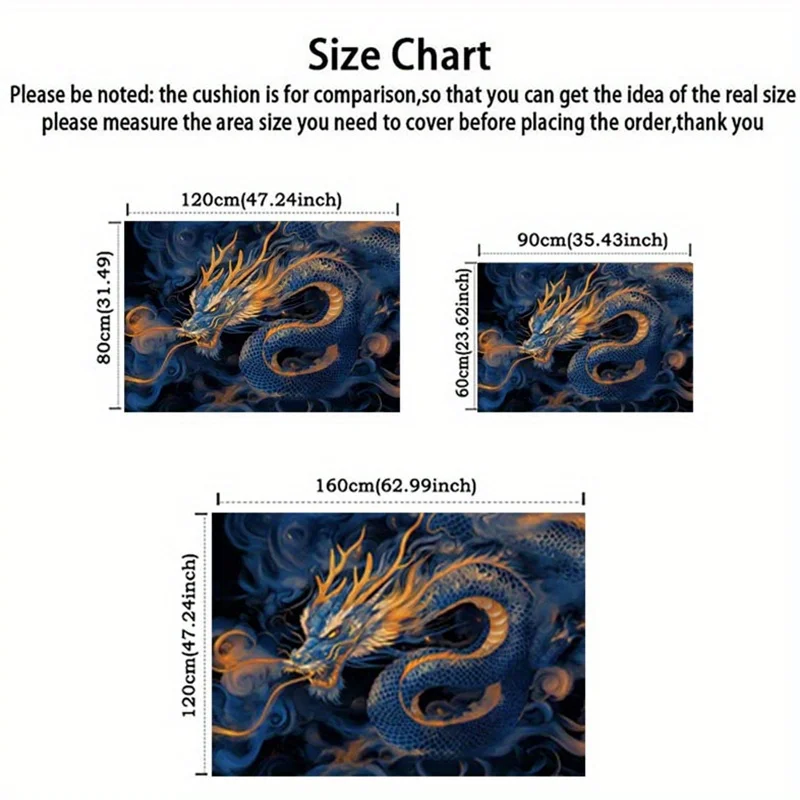 Size Chart
Please be noted: the cushion is for comparison,so that you can get the idea of the real size please measure the area size you need to cover before placing the order,thank you

120cm(47.24inch)
80cm(31.49)

90cm(35.43inch)
60cm(23.62inch)

160cm(62.99inch)
120cm(47.24inch)