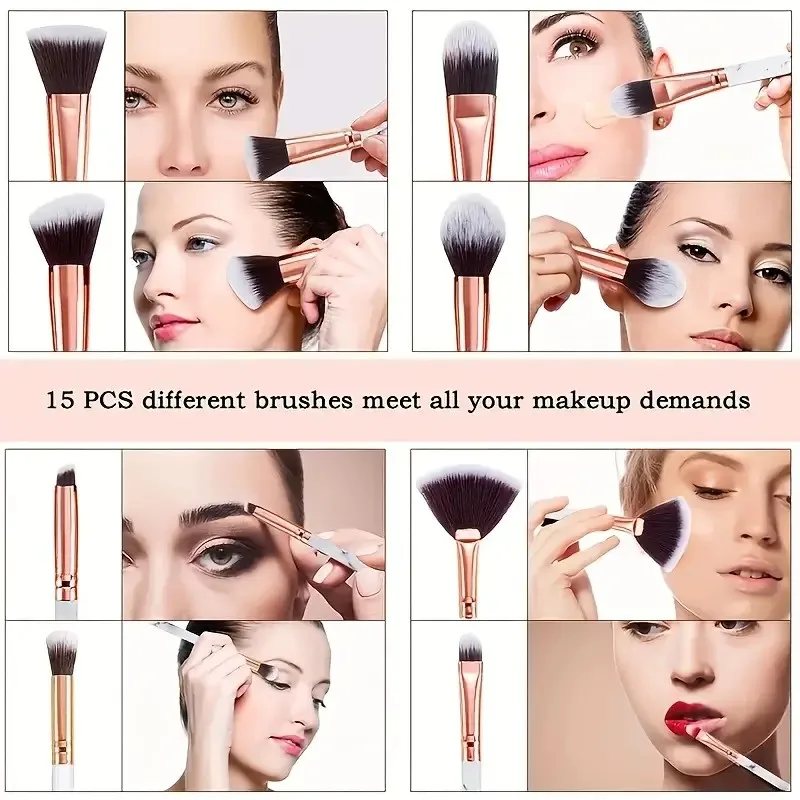 15 PCS different brushes meet all your makeup demands