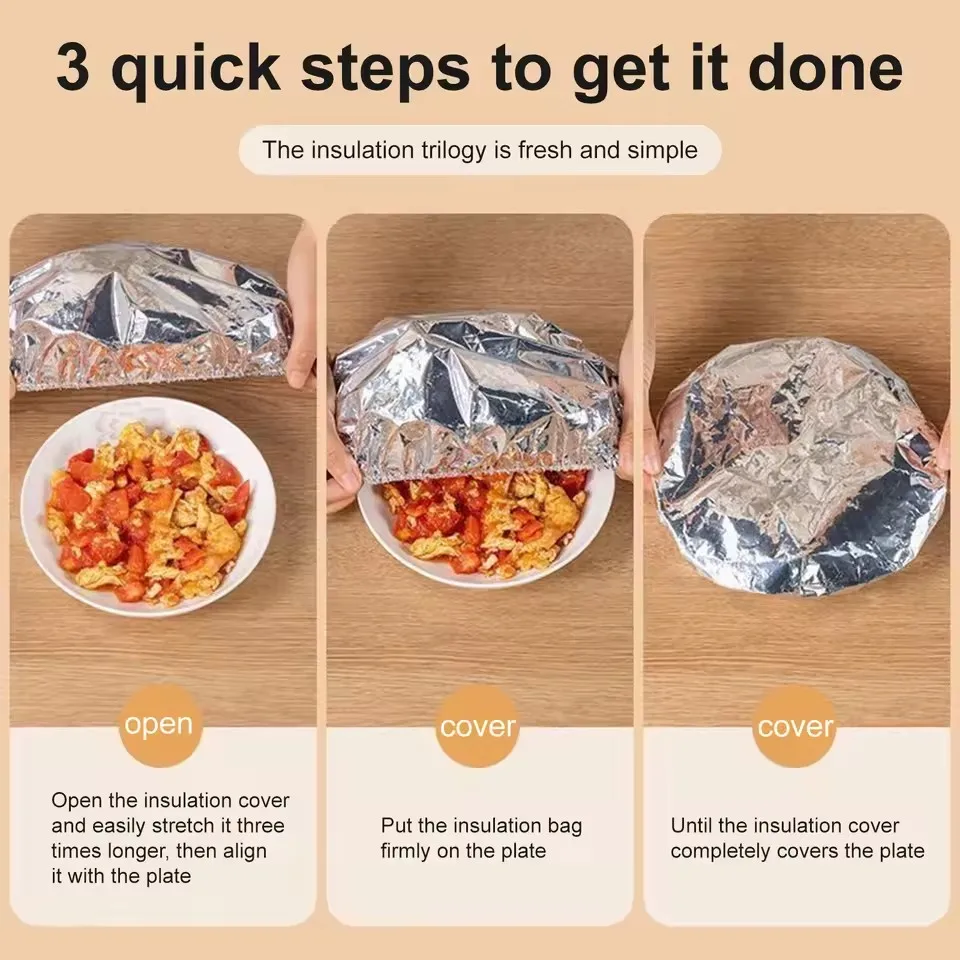 3 quick steps to get it done

The insulation trilogy is fresh and simple

open

Open the insulation cover and easily stretch it three times longer, then align it with the plate

cover

Put the insulation bag firmly on the plate

cover

Until the insulation cover completely covers the plate