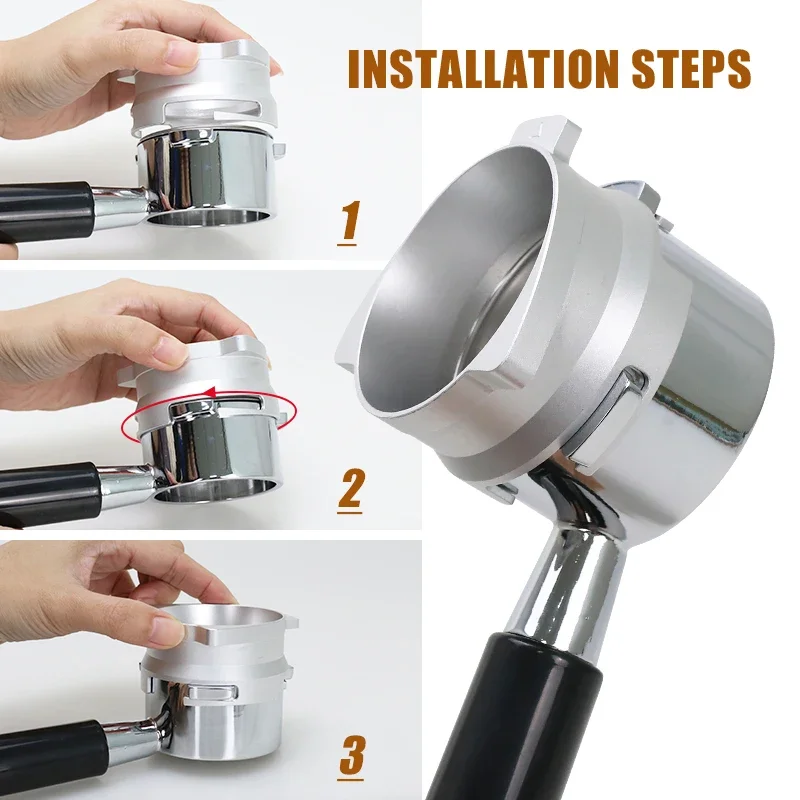 INSTALLATION STEPS

1

2

3