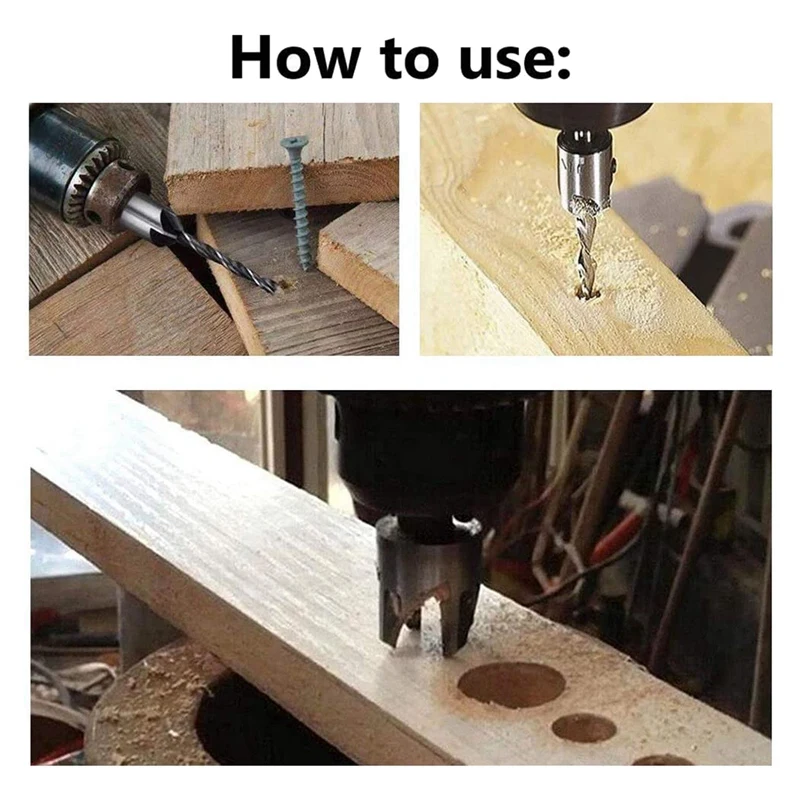 How to use: