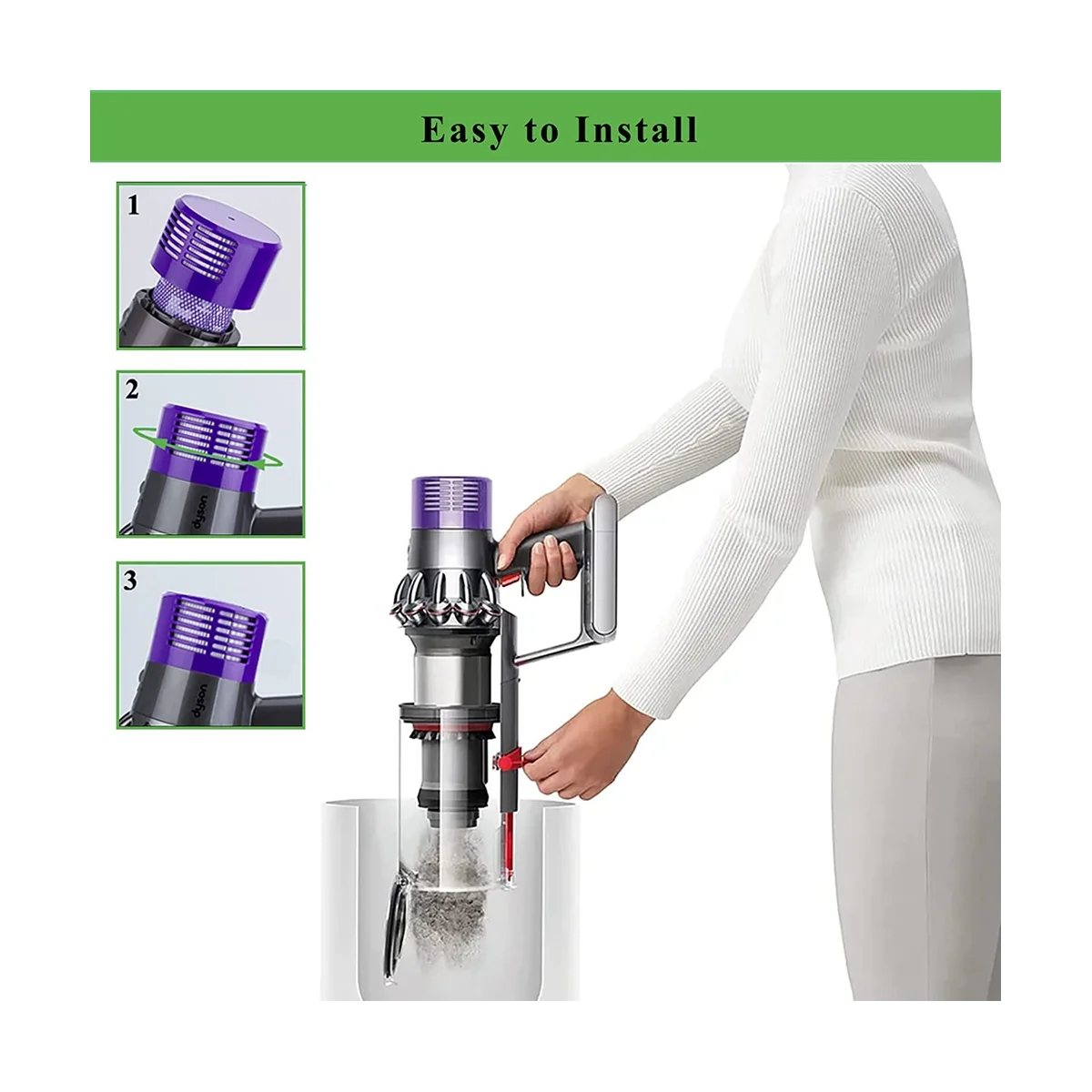 Easy to Install

1

2

dyson

3

dyson