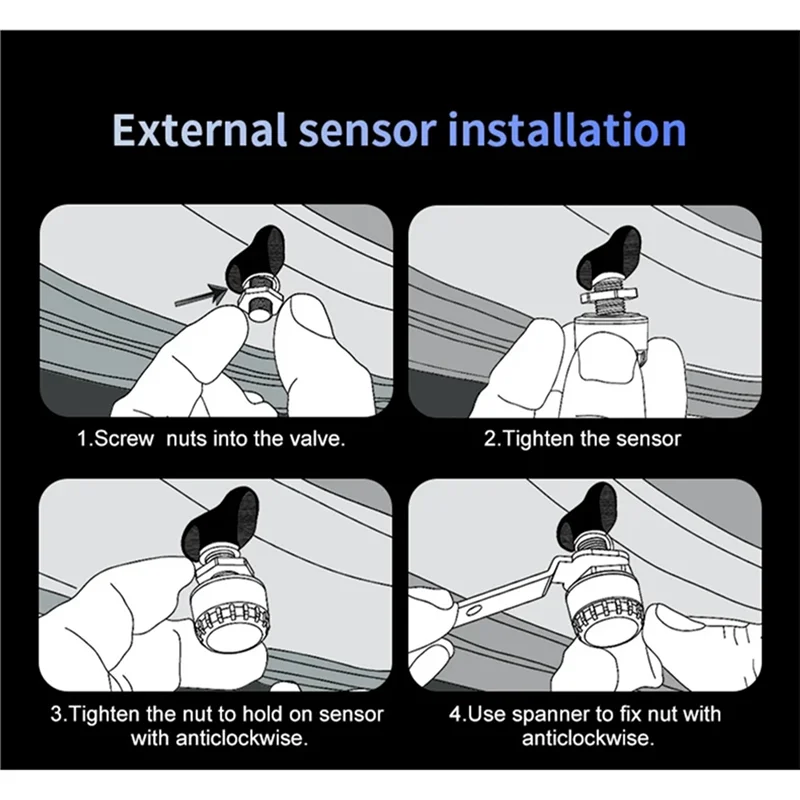 External sensor installation

1.Screw  nuts into the valve.

2.Tighten the sensor

3.Tighten the nut to hold on sensor with anticlockwise.

4.Use spanner to fix nut with anticlockwise.