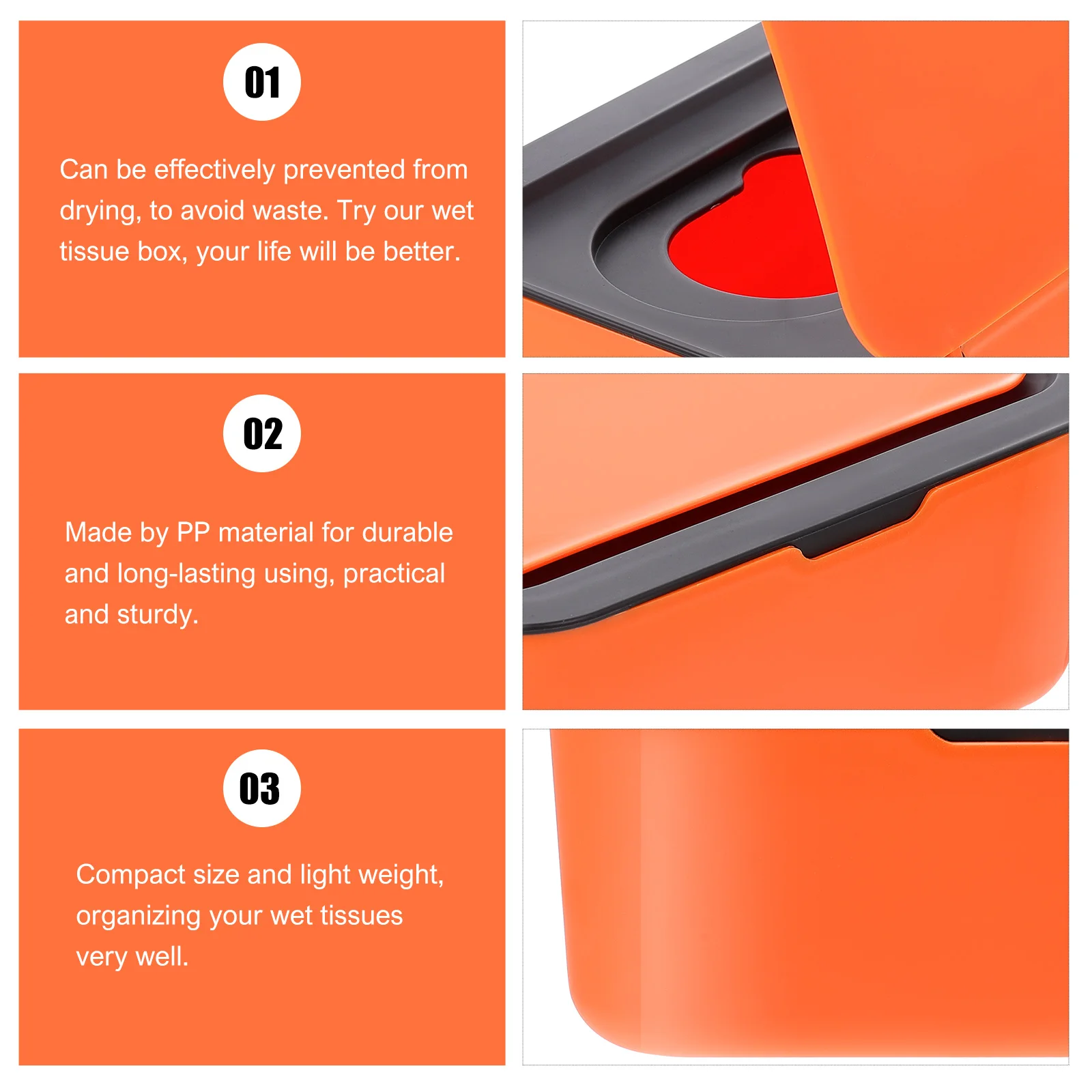 01

Can be effectively prevented from drying, to avoid waste. Try our wet tissue box, your life will be better.

02

Made by PP material for durable and long-lasting using, practical and sturdy.

03

Compact size and light weight, organizing your wet tissues very well.