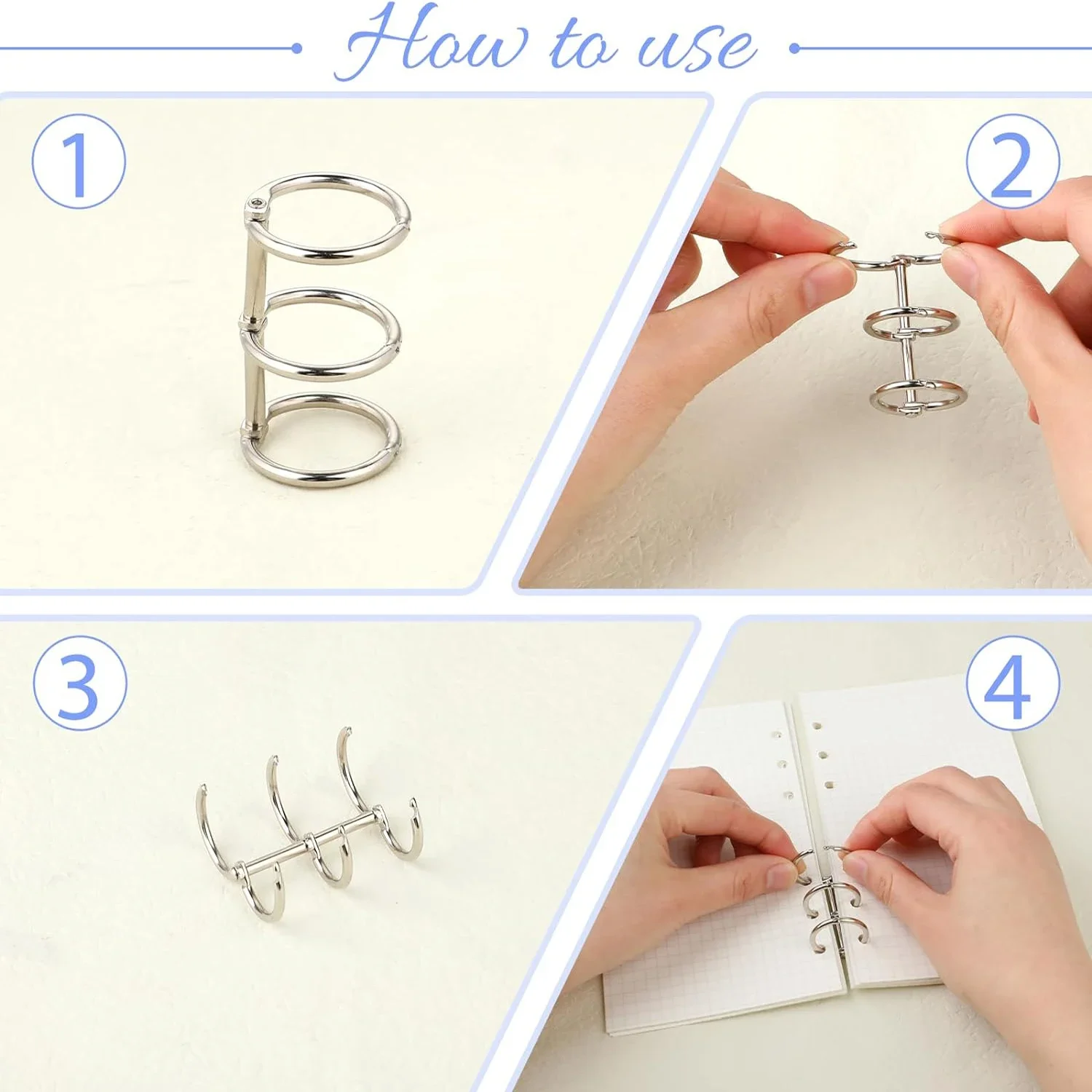 How to use

1

2

3

4