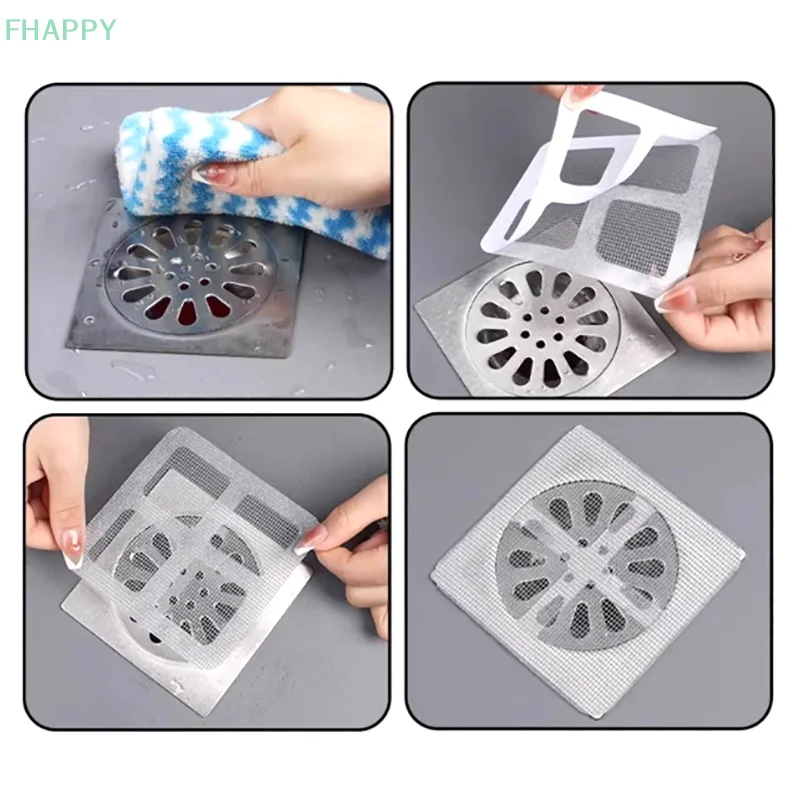 FHAPPY