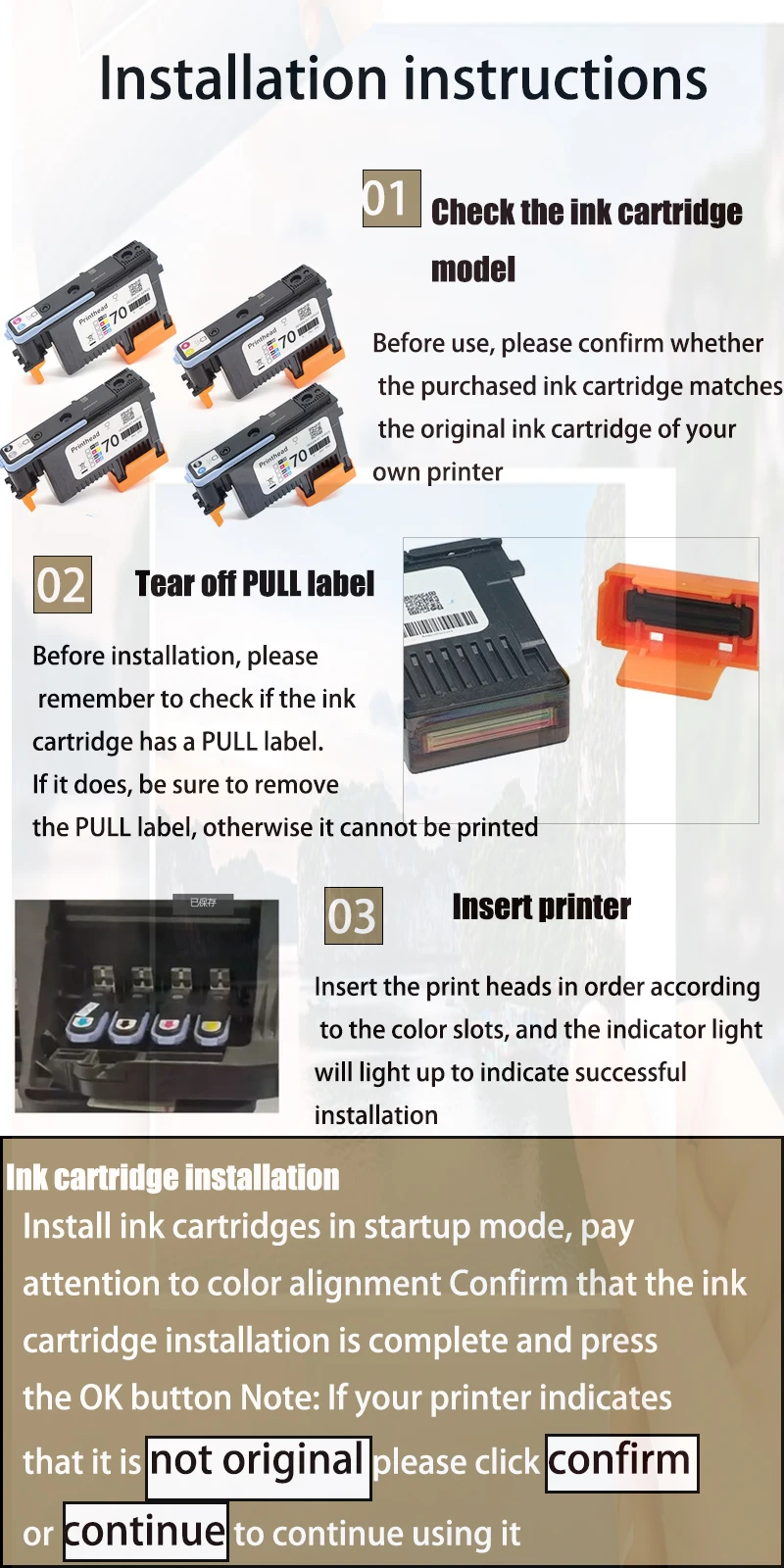 Installation instructions

01 Check the ink cartridge model

Before use, please confirm whether the purchased ink cartridge matches the original ink cartridge of your own printer

Printhead 70

Printhead 70

Printhead 70

Printhead 70

02 Tear off PULL label

Before installation, please remember to check if the ink cartridge has a PULL label. If it does, be sure to remove the PULL label, otherwise it cannot be printed

已保存

03 Insert printer

Insert the print heads in order according to the color slots, and the indicator light will light up to indicate successful installation

Ink cartridge installation

Install ink cartridges in startup mode, pay attention to color alignment Confirm that the ink cartridge installation is complete and press the OK button Note: If your printer indicates that it is not original please click confirm or continue to continue using it