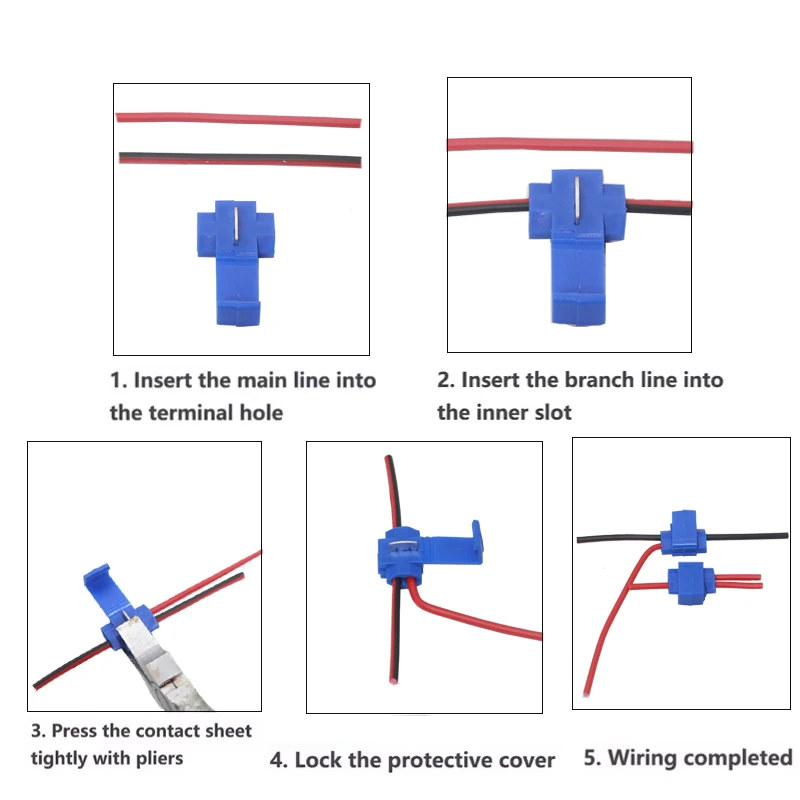 1. Insert the main line into the terminal hole

2. Insert the branch line into the inner slot

3. Press the contact sheet tightly with pliers

4. Lock the protective cover

5. Wiring completed