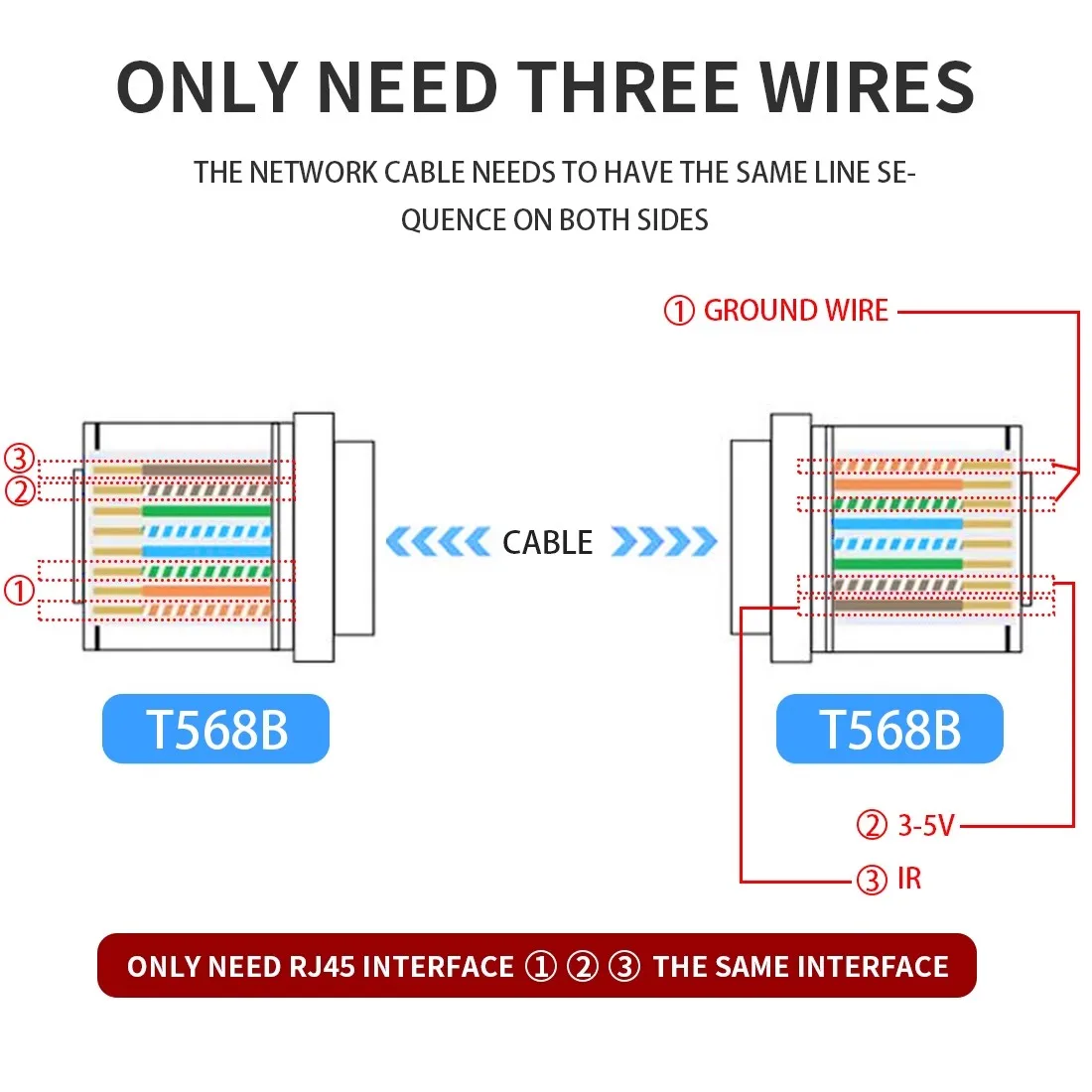 ONLY NEED THREE WIRES

THE NETWORK CABLE NEEDS TO HAVE THE SAME LINE SEQUENCE ON BOTH SIDES

① GROUND WIRE

③
②
①

CABLE

T568B

T568B

② 3-5V

③ IR

ONLY NEED RJ45 INTERFACE ① ② ③ THE SAME INTERFACE