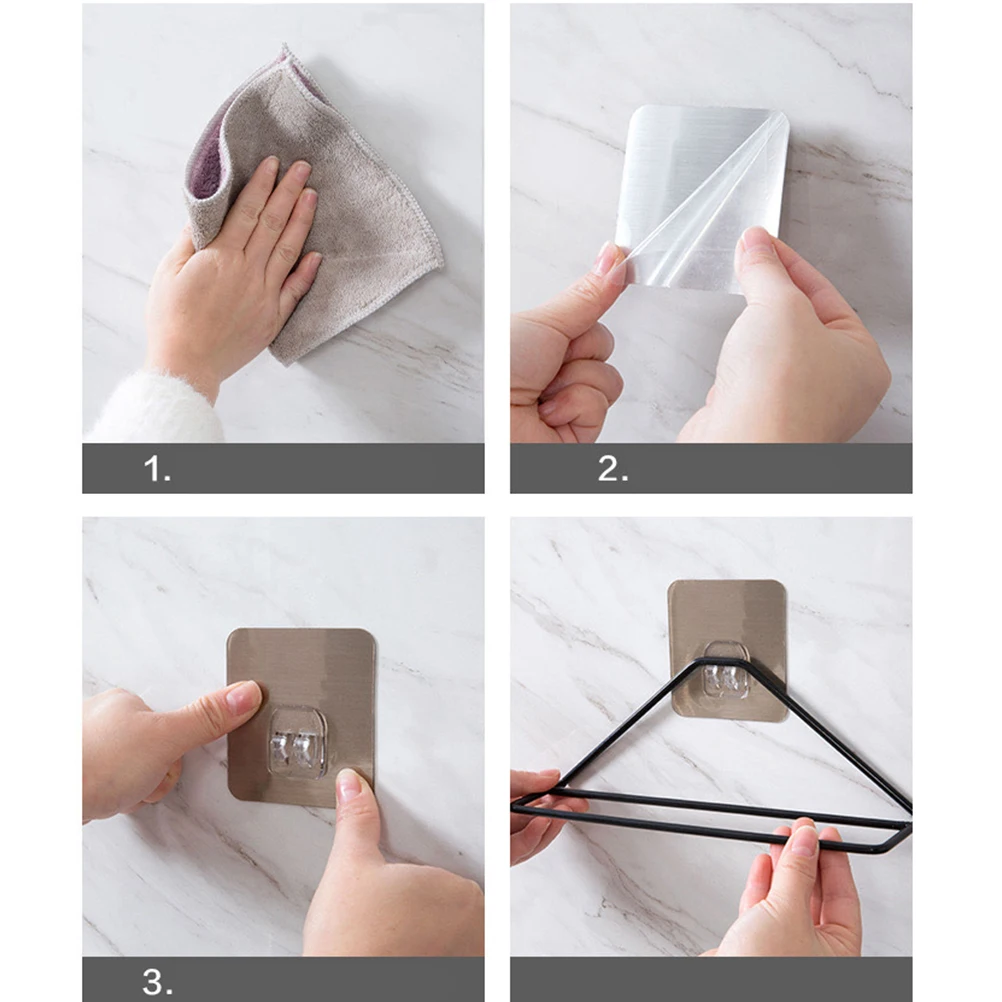 1.

2.

3.