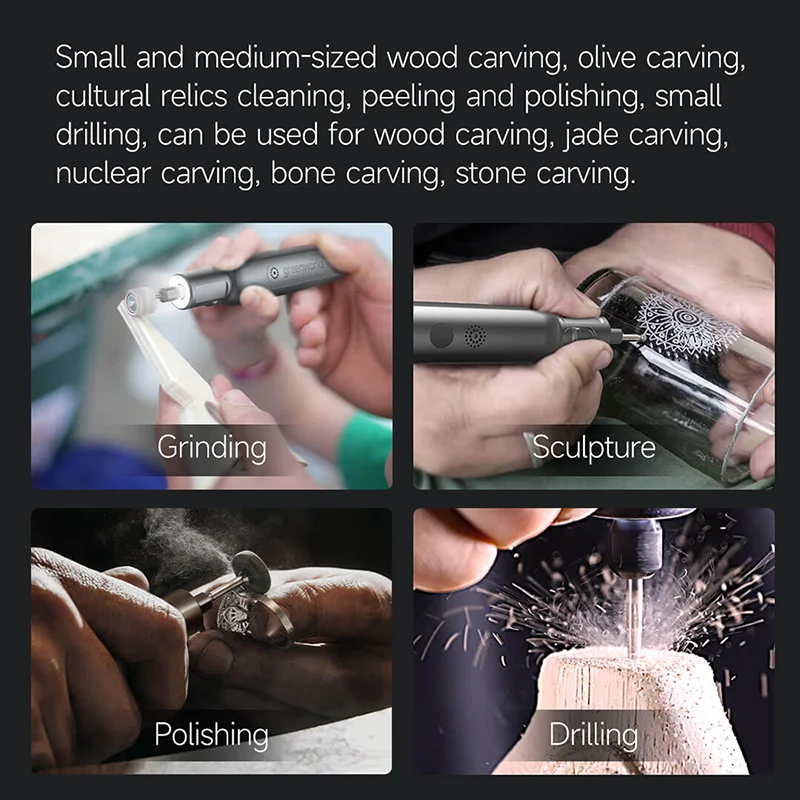 Small and medium-sized wood carving, olive carving, cultural relics cleaning, peeling and polishing, small drilling, can be used for wood carving, jade carving, nuclear carving, bone carving, stone carving.

greenworks

Grinding

Sculpture

Polishing

Drilling