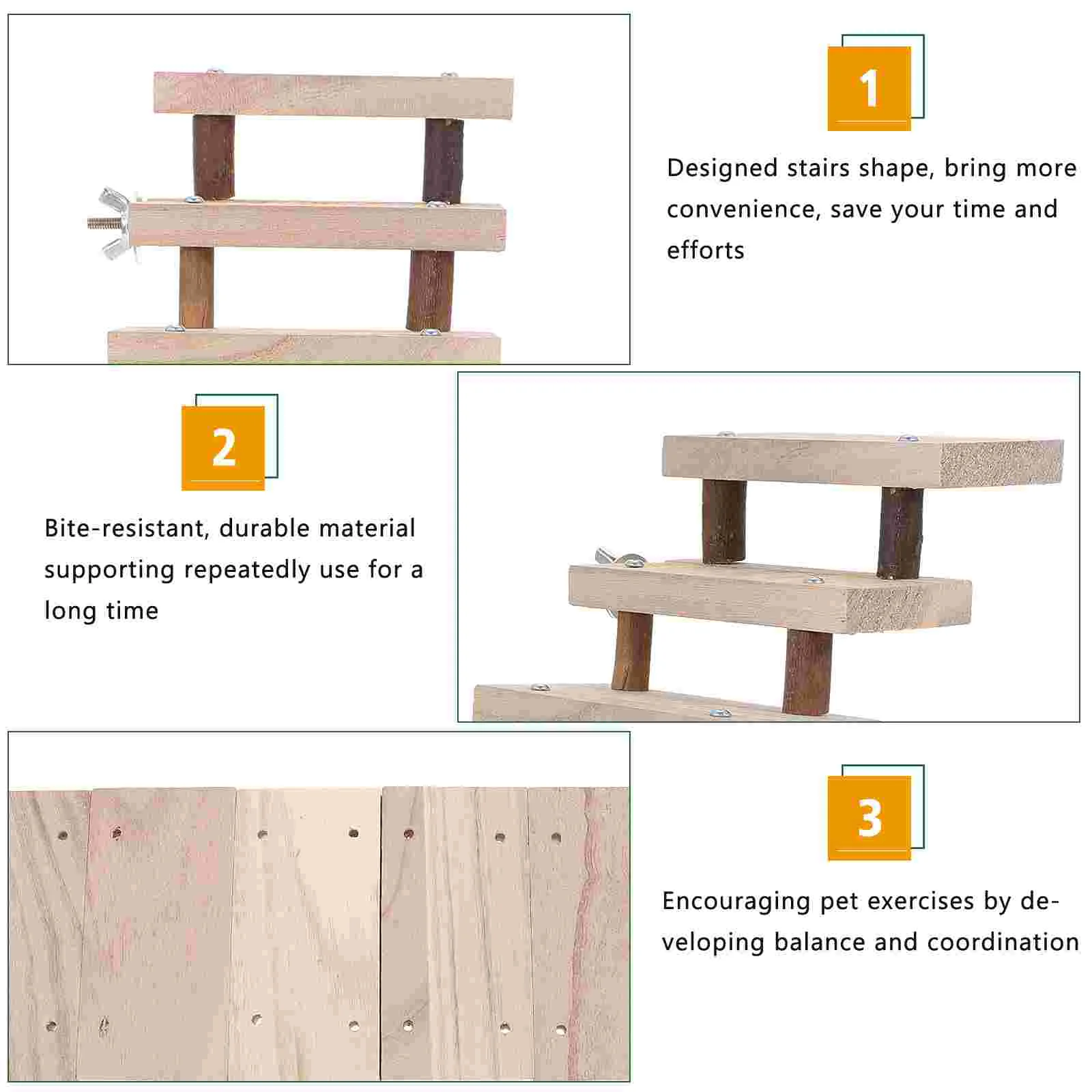 1

Designed stairs shape, bring more convenience, save your time and efforts

2

Bite-resistant, durable material supporting repeatedly use for a long time

3

Encouraging pet exercises by developing balance and coordination