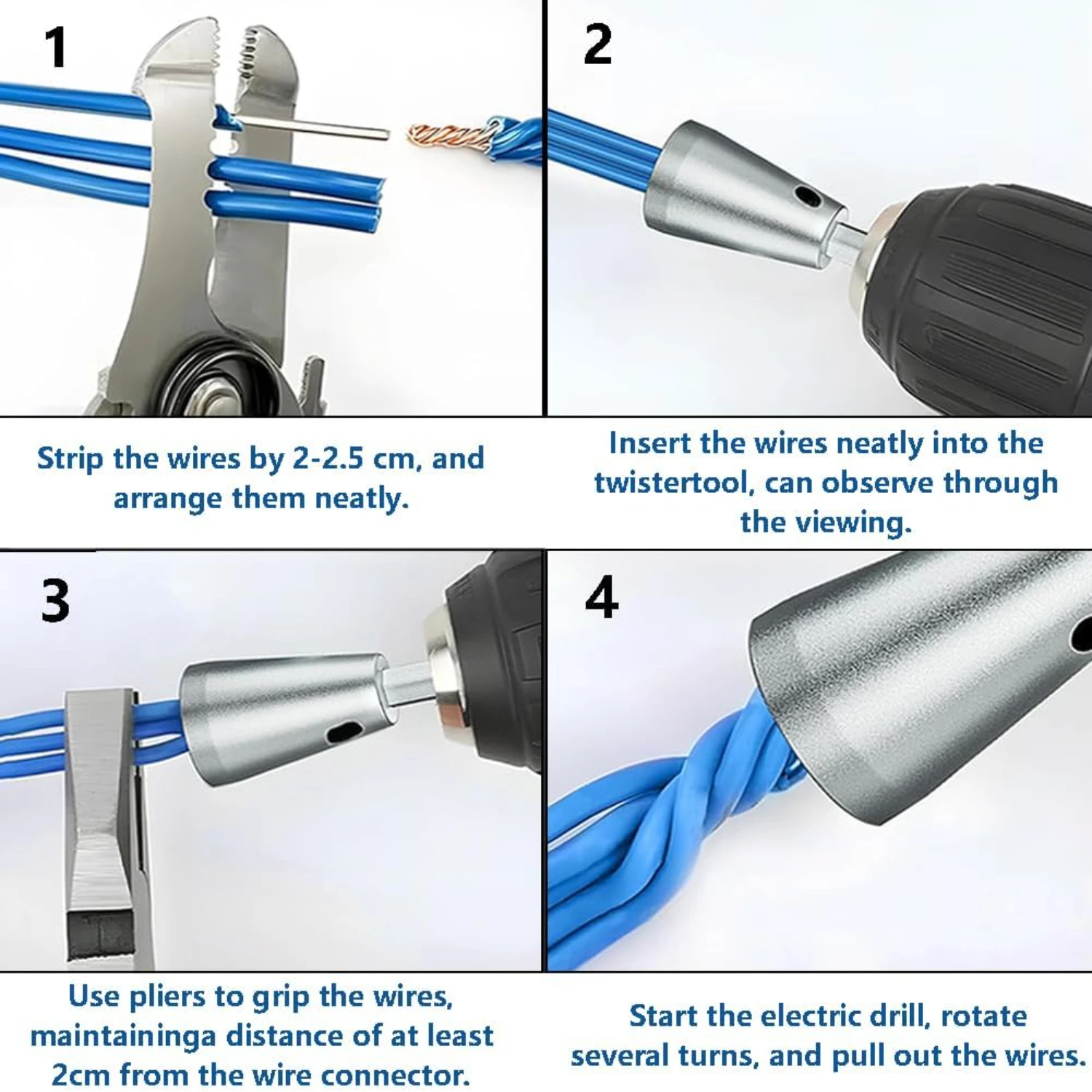 1

Strip the wires by 2-2.5 cm, and arrange them neatly.

2

Insert the wires neatly into the twistertool, can observe through the viewing.

3

Use pliers to grip the wires, maintaininga distance of at least 2cm from the wire connector.

4

Start the electric drill, rotate several turns, and pull out the wires.