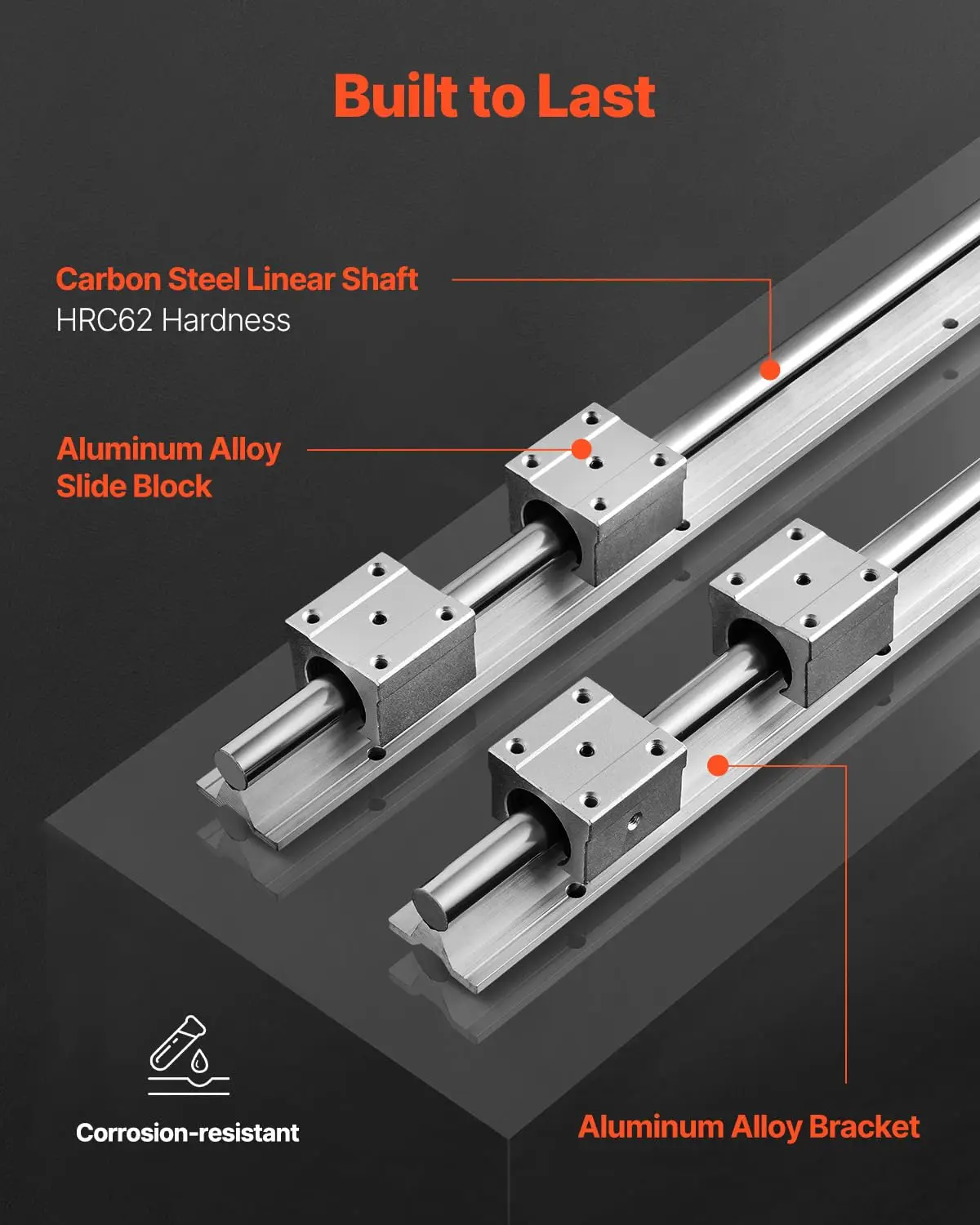 Built to Last

Carbon Steel Linear Shaft
HRC62 Hardness

Aluminum Alloy
Slide Block

Corrosion-resistant

Aluminum Alloy Bracket