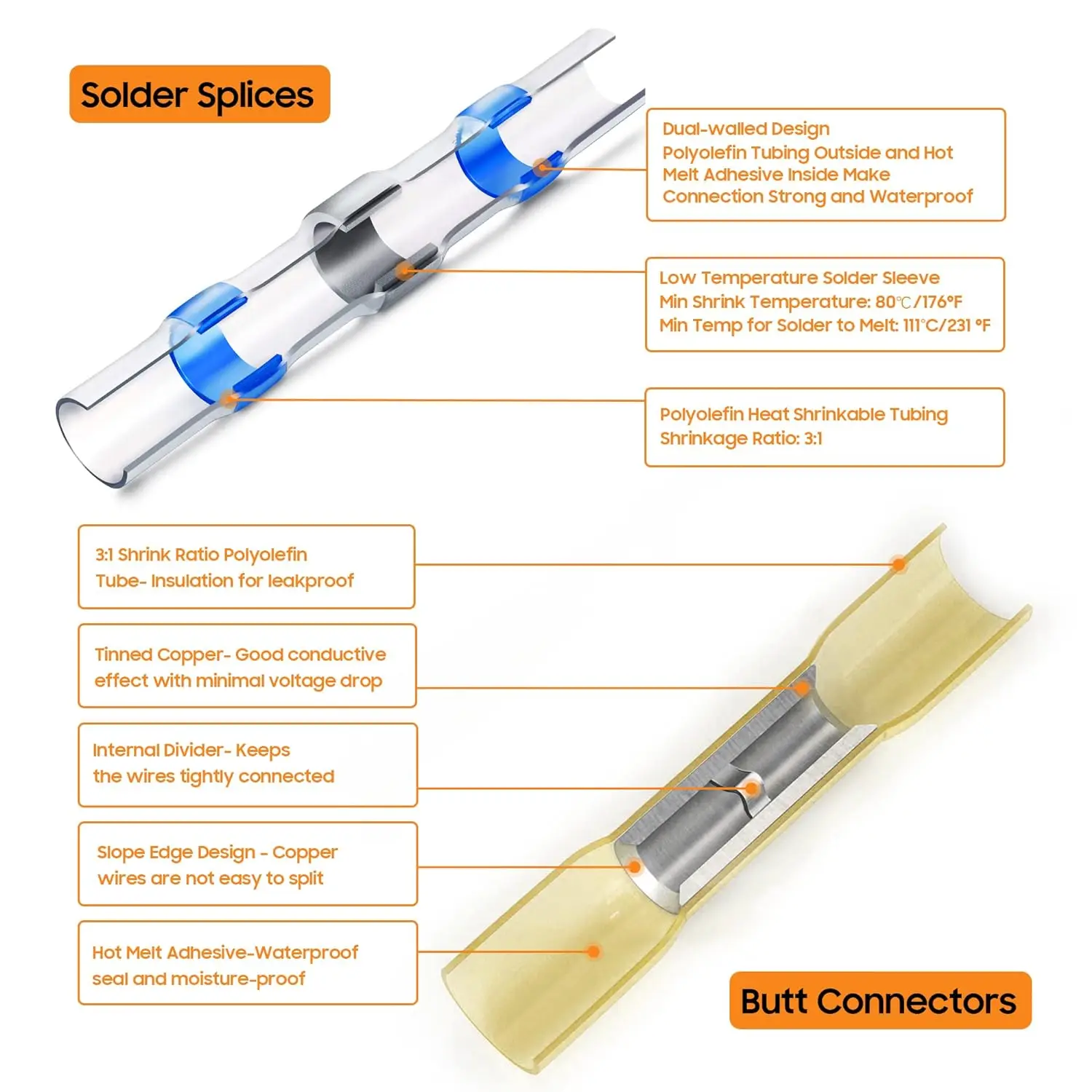 Solder Splices

Dual-walled Design
Polyolefin Tubing Outside and Hot Melt Adhesive Inside Make Connection Strong and Waterproof

Low Temperature Solder Sleeve
Min Shrink Temperature: 80℃/176°F
Min Temp for Solder to Melt: 111°C/231 °F

Polyolefin Heat Shrinkable Tubing
Shrinkage Ratio: 3:1

3:1 Shrink Ratio Polyolefin Tube- Insulation for leakproof

Tinned Copper- Good conductive effect with minimal voltage drop

Internal Divider- Keeps the wires tightly connected

Slope Edge Design - Copper wires are not easy to split

Hot Melt Adhesive-Waterproof seal and moisture-proof

Butt Connectors