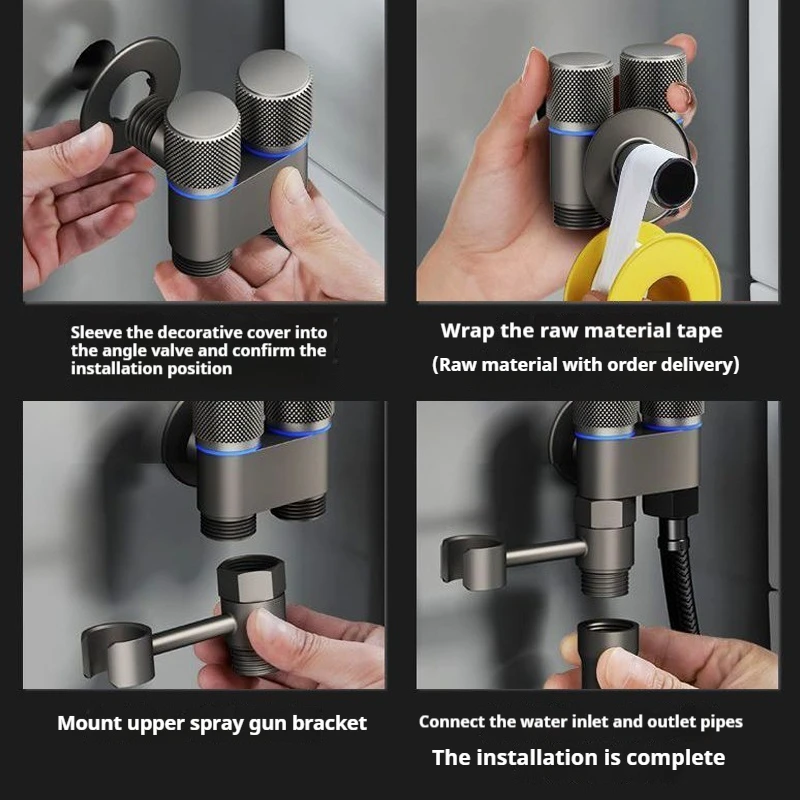 Sleeve the decorative cover into the angle valve and confirm the installation position

Wrap the raw material tape
(Raw material with order delivery)

Mount upper spray gun bracket

Connect the water inlet and outlet pipes
The installation is complete