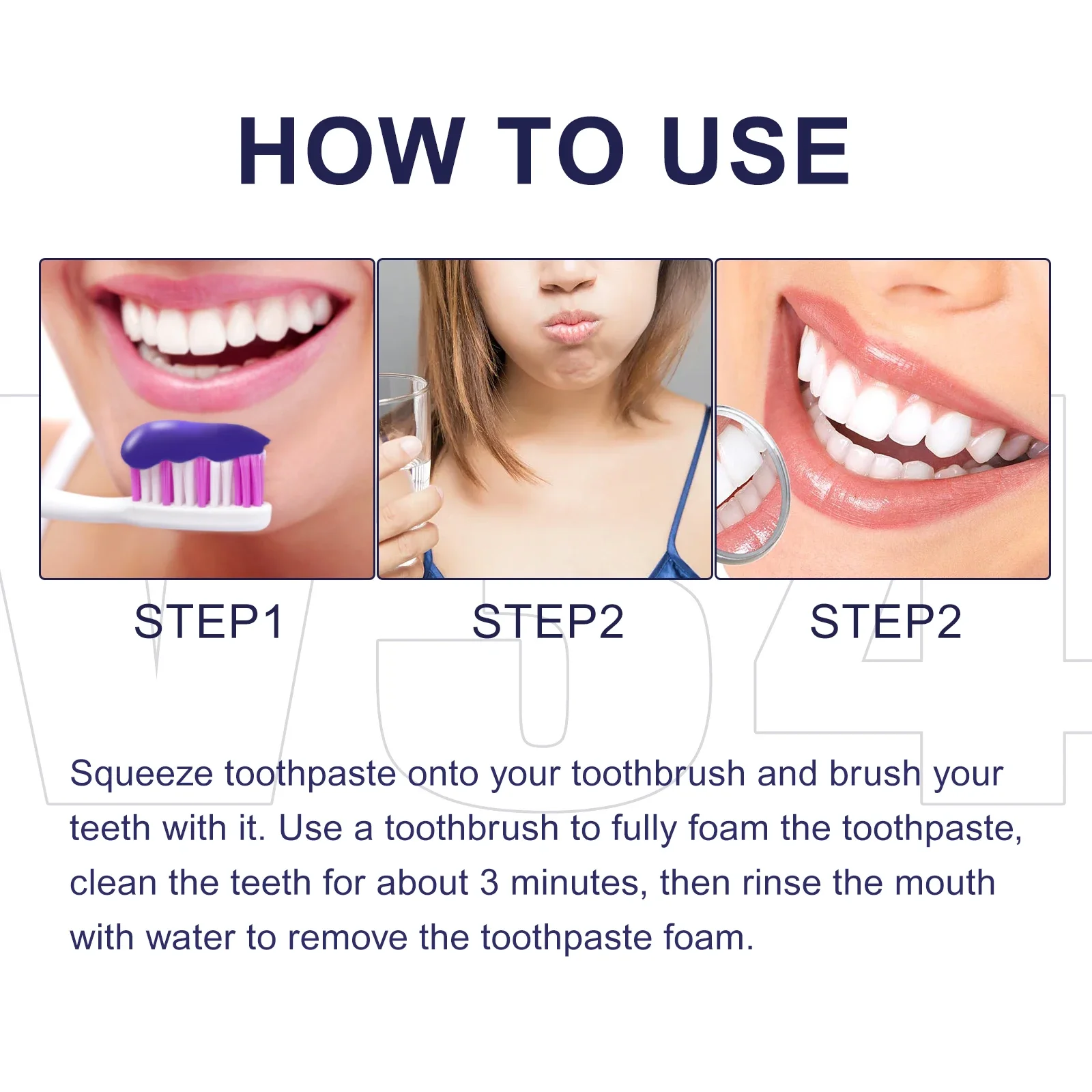 HOW TO USE

STEP1

STEP2

STEP2

V34

Squeeze toothpaste onto your toothbrush and brush your teeth with it. Use a toothbrush to fully foam the toothpaste, clean the teeth for about 3 minutes, then rinse the mouth with water to remove the toothpaste foam.