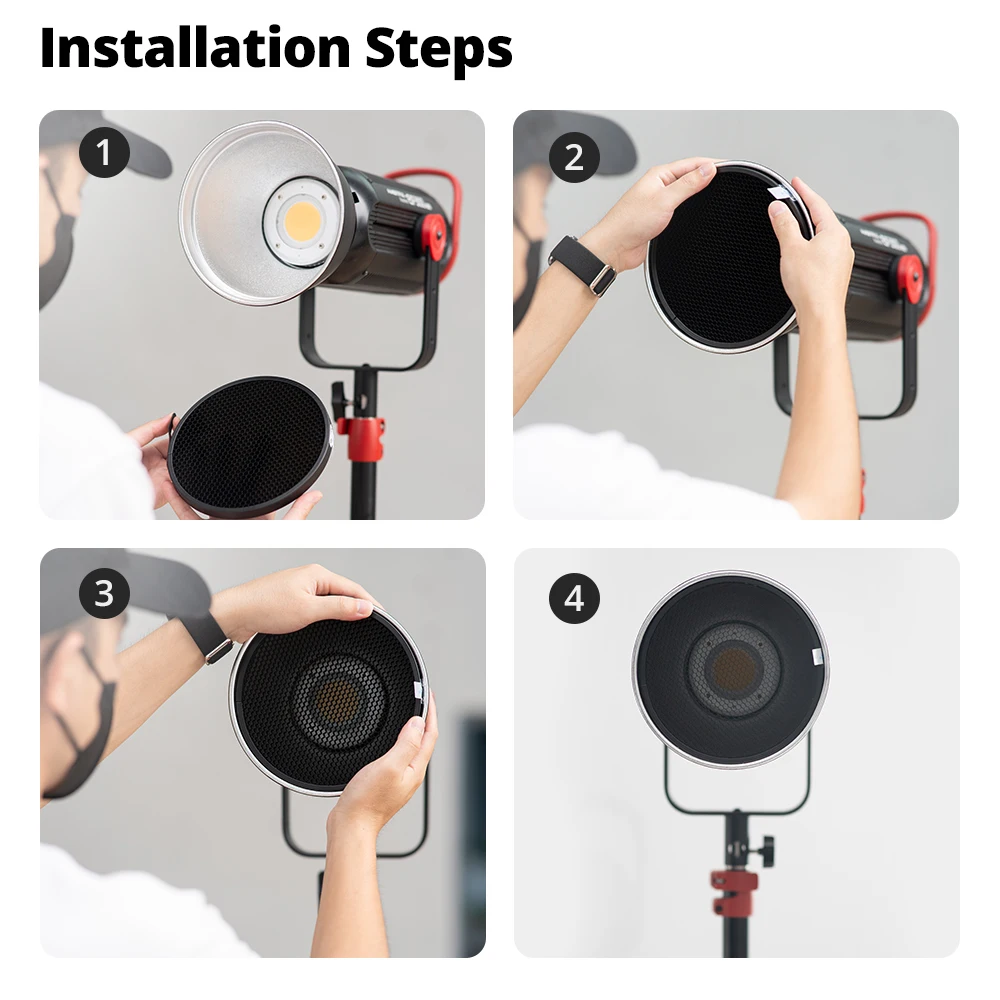 Installation Steps

1

2

3

4