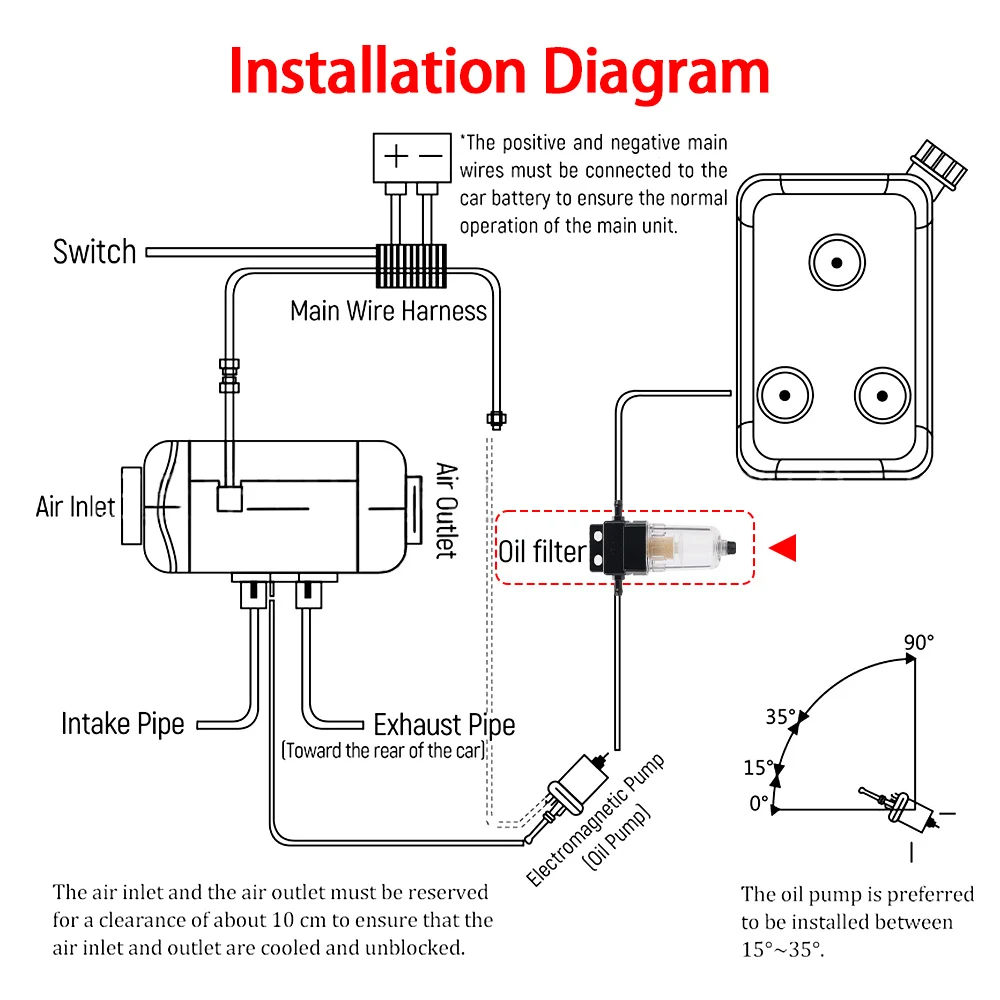 Installation Diagram

+ −

*The positive and negative main wires must be connected to the car battery to ensure the normal operation of the main unit.

Switch

Main Wire Harness

Air Inlet

Air Outlet

Oil filter

Intake Pipe

Exhaust Pipe
(Toward the rear of the car)

Electromagnetic Pump
(Oil Pump)

90°
35°
15°
0°

The air inlet and the air outlet must be reserved for a clearance of about 10 cm to ensure that the air inlet and outlet are cooled and unblocked.

The oil pump is preferred to be installed between 15°~35°.