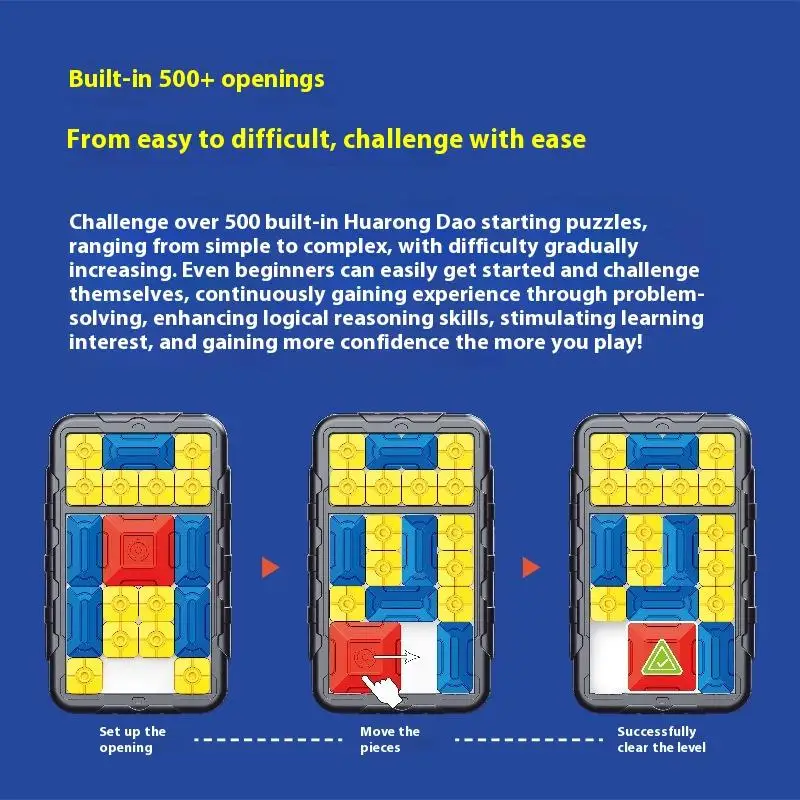 Built-in 500+ openings

From easy to difficult, challenge with ease

Challenge over 500 built-in Huarong Dao starting puzzles, ranging from simple to complex, with difficulty gradually increasing. Even beginners can easily get started and challenge themselves, continuously gaining experience through problem-solving, enhancing logical reasoning skills, stimulating learning interest, and gaining more confidence the more you play!

Set up the opening

Move the pieces

Successfully clear the level