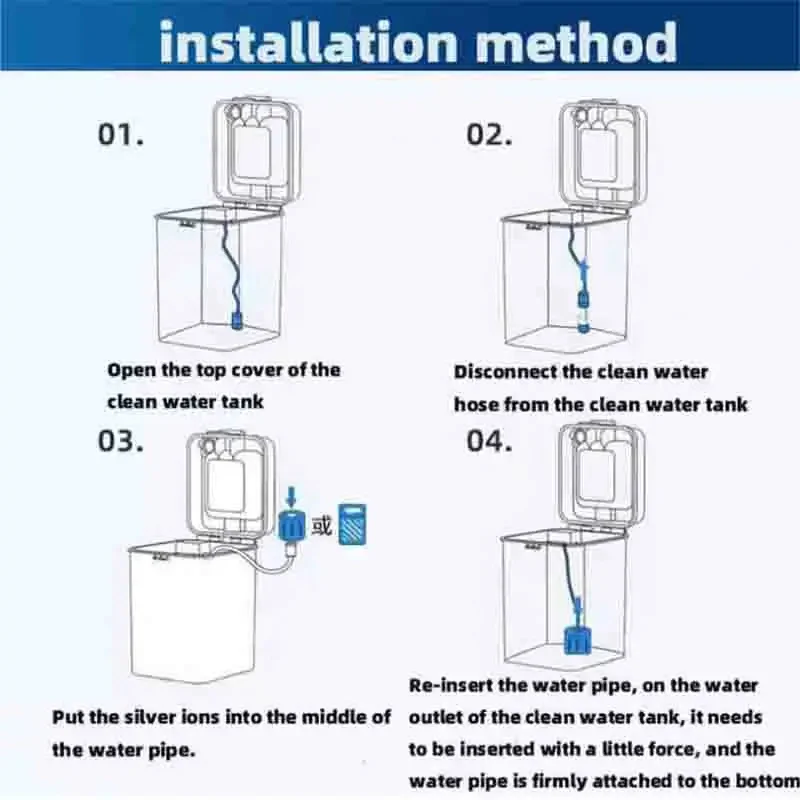 installation method

01.

Open the top cover of the clean water tank

02.

Disconnect the clean water hose from the clean water tank

03.

或

Put the silver ions into the middle of the water pipe.

04.

Re-insert the water pipe, on the water outlet of the clean water tank, it needs to be inserted with a little force, and the water pipe is firmly attached to the bottom