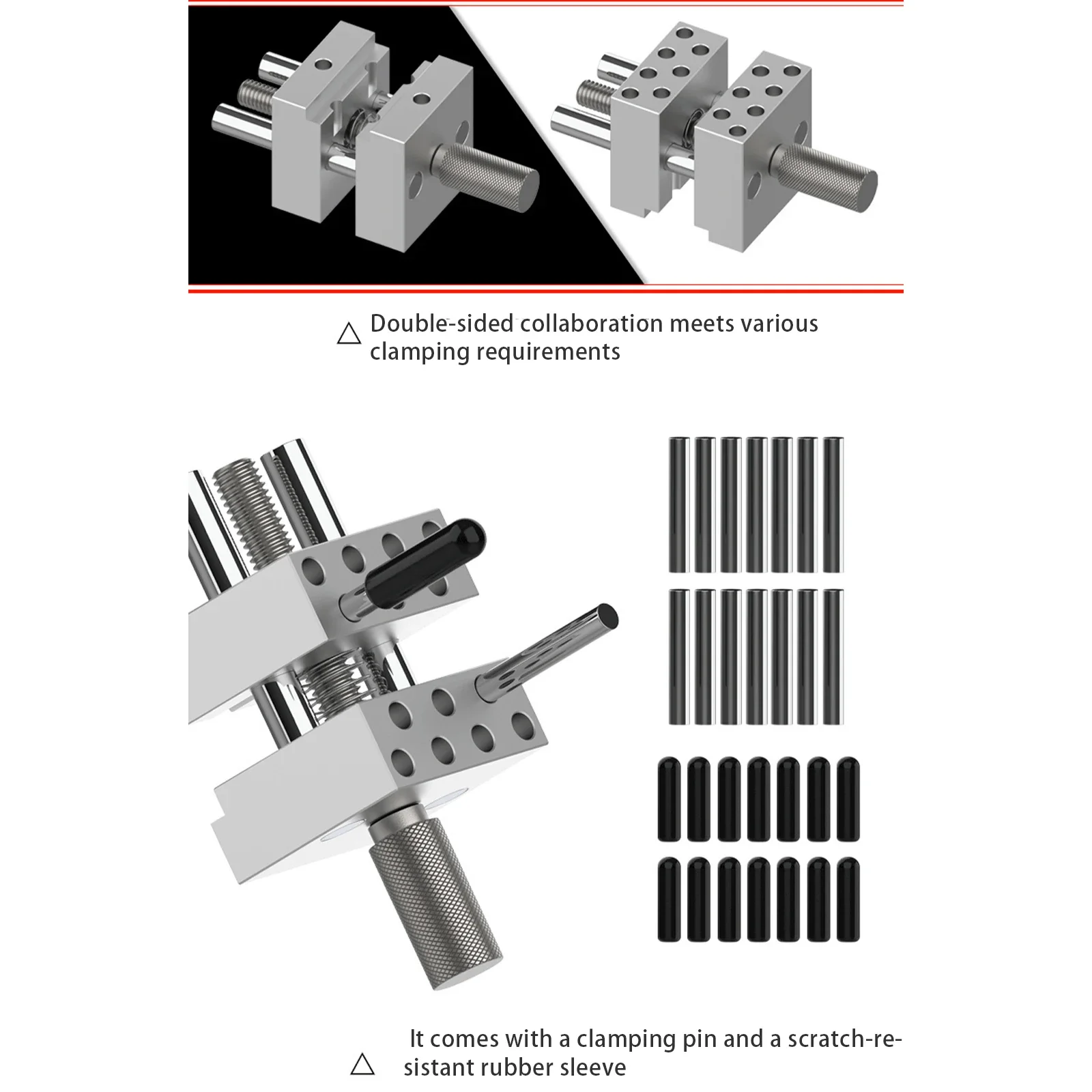 △ Double-sided collaboration meets various clamping requirements

△ It comes with a clamping pin and a scratch-resistant rubber sleeve