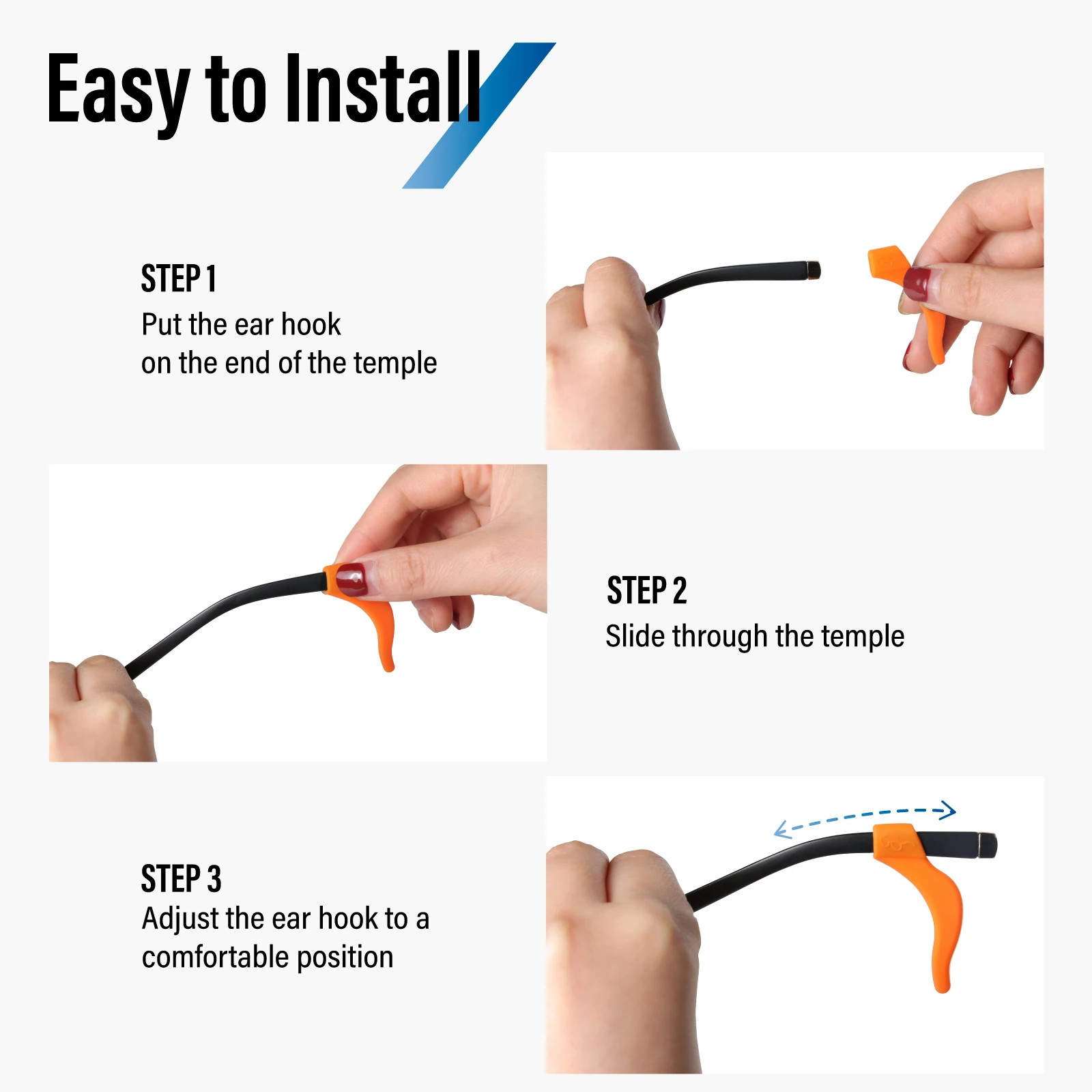 Easy to Install

STEP 1
Put the ear hook on the end of the temple

STEP 2
Slide through the temple

STEP 3
Adjust the ear hook to a comfortable position