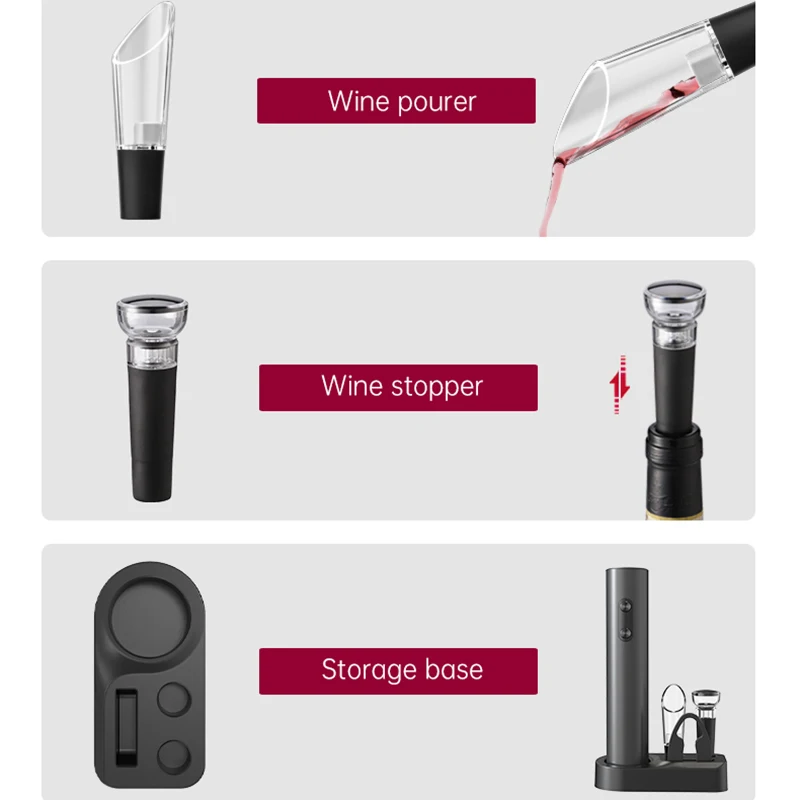 Wine pourer

Wine stopper

Storage base