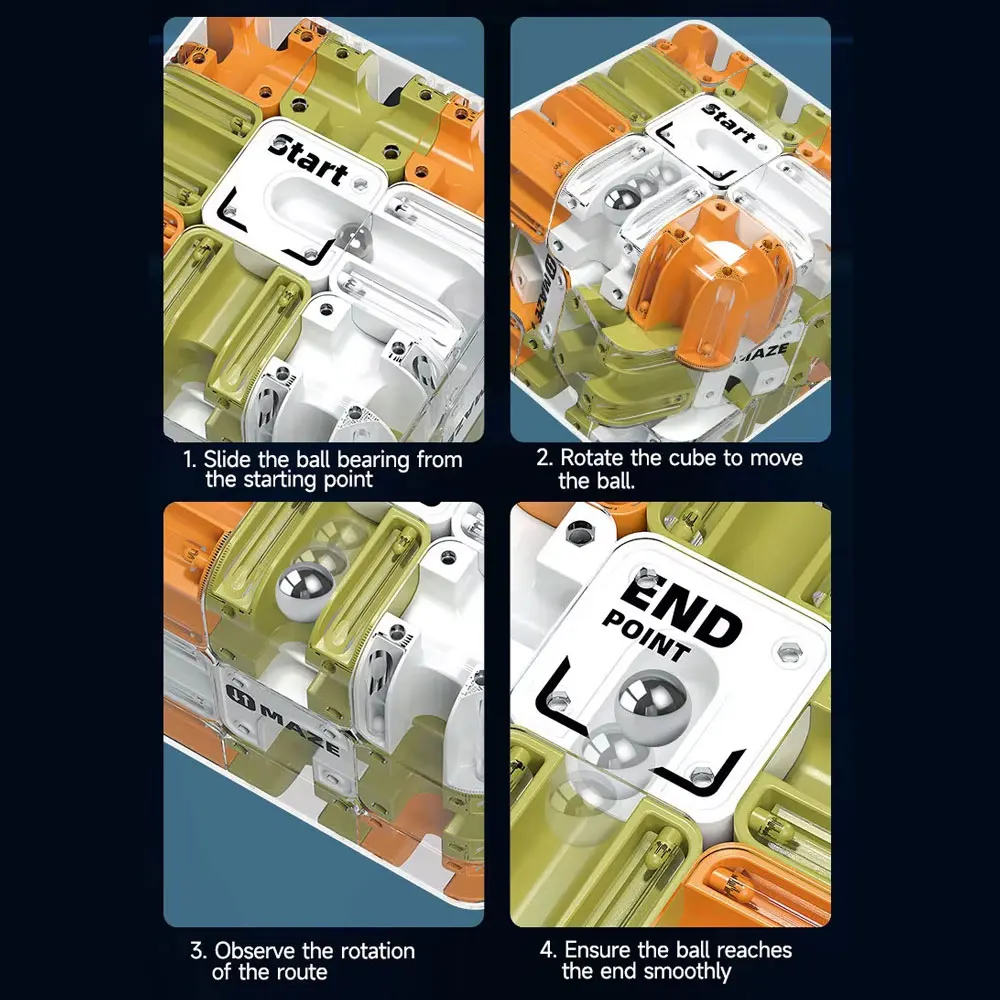 Start

1. Slide the ball bearing from the starting point

Start

MAZE

MAZE

2. Rotate the cube to move the ball.

MAZE

3. Observe the rotation of the route

END POINT

4. Ensure the ball reaches the end smoothly