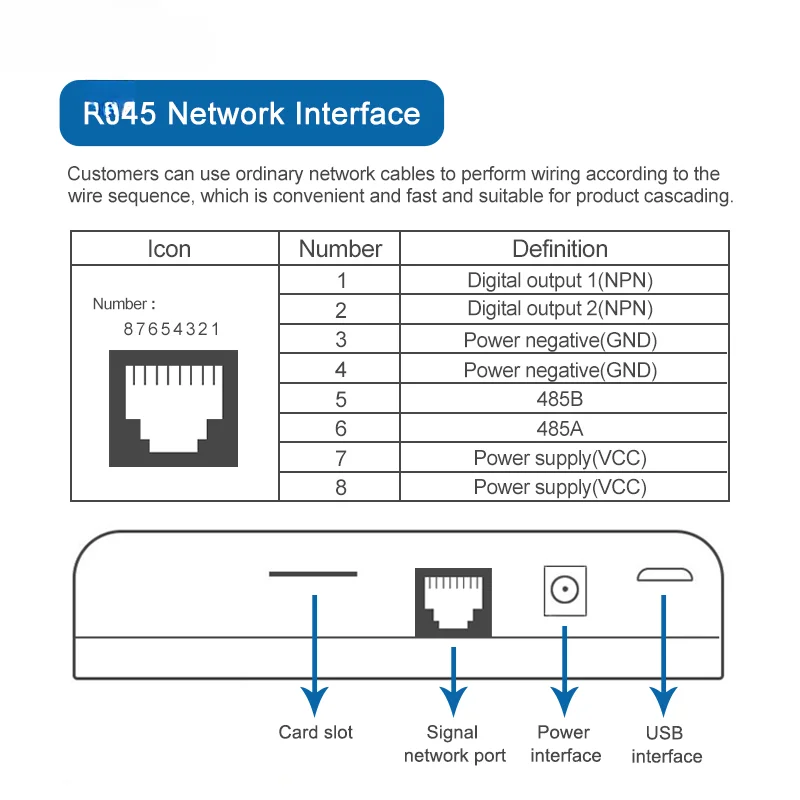 R045 Network Interface

Customers can use ordinary network cables to perform wiring according to the wire sequence, which is convenient and fast and suitable for product cascading.

| Icon | Number | Definition |
|---|---|---|
| Number : 87654321 | 1 | Digital output 1(NPN) |
| | 2 | Digital output 2(NPN) |
| | 3 | Power negative(GND) |
| | 4 | Power negative(GND) |
| | 5 | 485B |
| | 6 | 485A |
| | 7 | Power supply(VCC) |
| | 8 | Power supply(VCC) |

Card slot

Signal network port

Power interface

USB interface