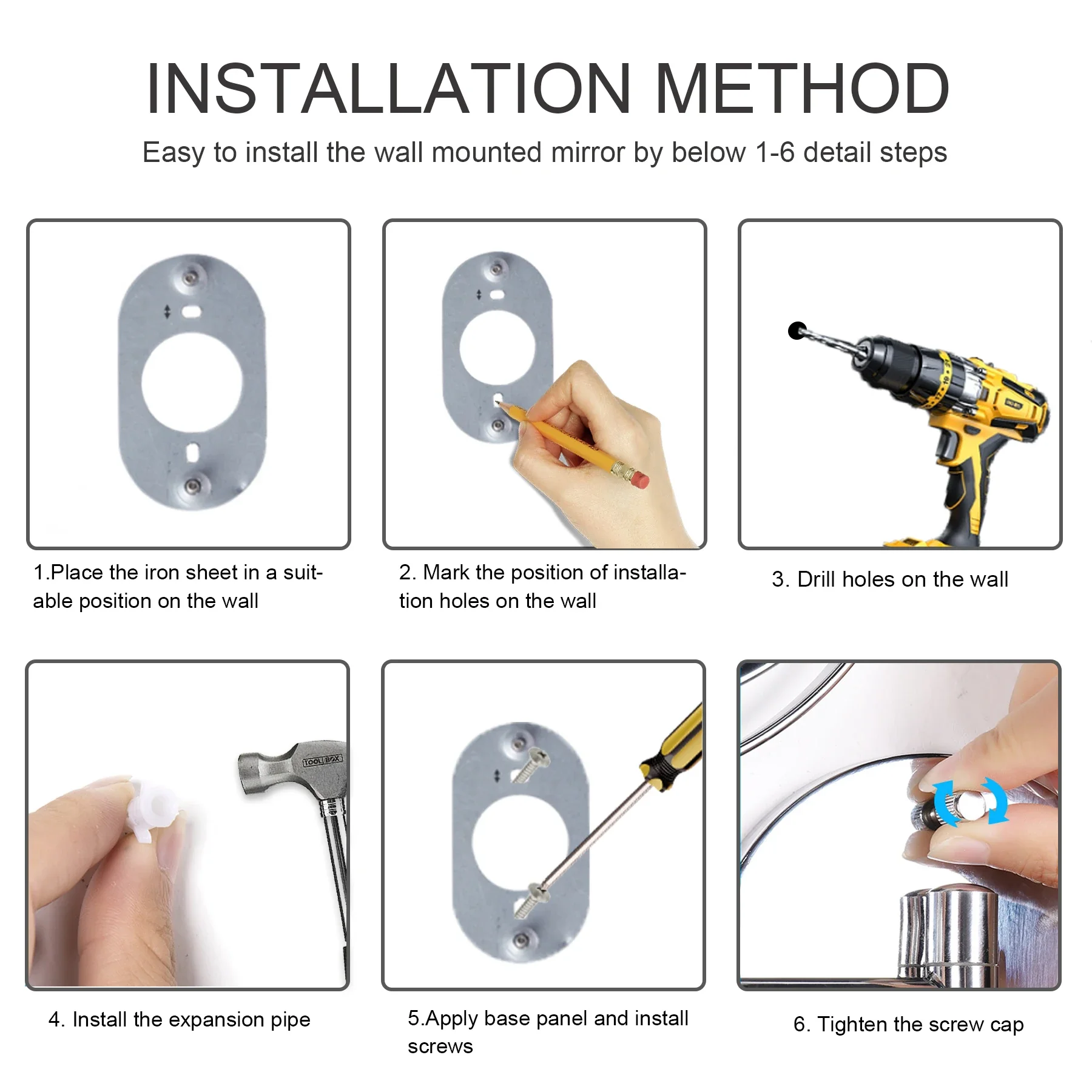 INSTALLATION METHOD

Easy to install the wall mounted mirror by below 1-6 detail steps

1.Place the iron sheet in a suitable position on the wall

2. Mark the position of installation holes on the wall

3. Drill holes on the wall

TOOL BOX

4. Install the expansion pipe

5.Apply base panel and install screws

6. Tighten the screw cap