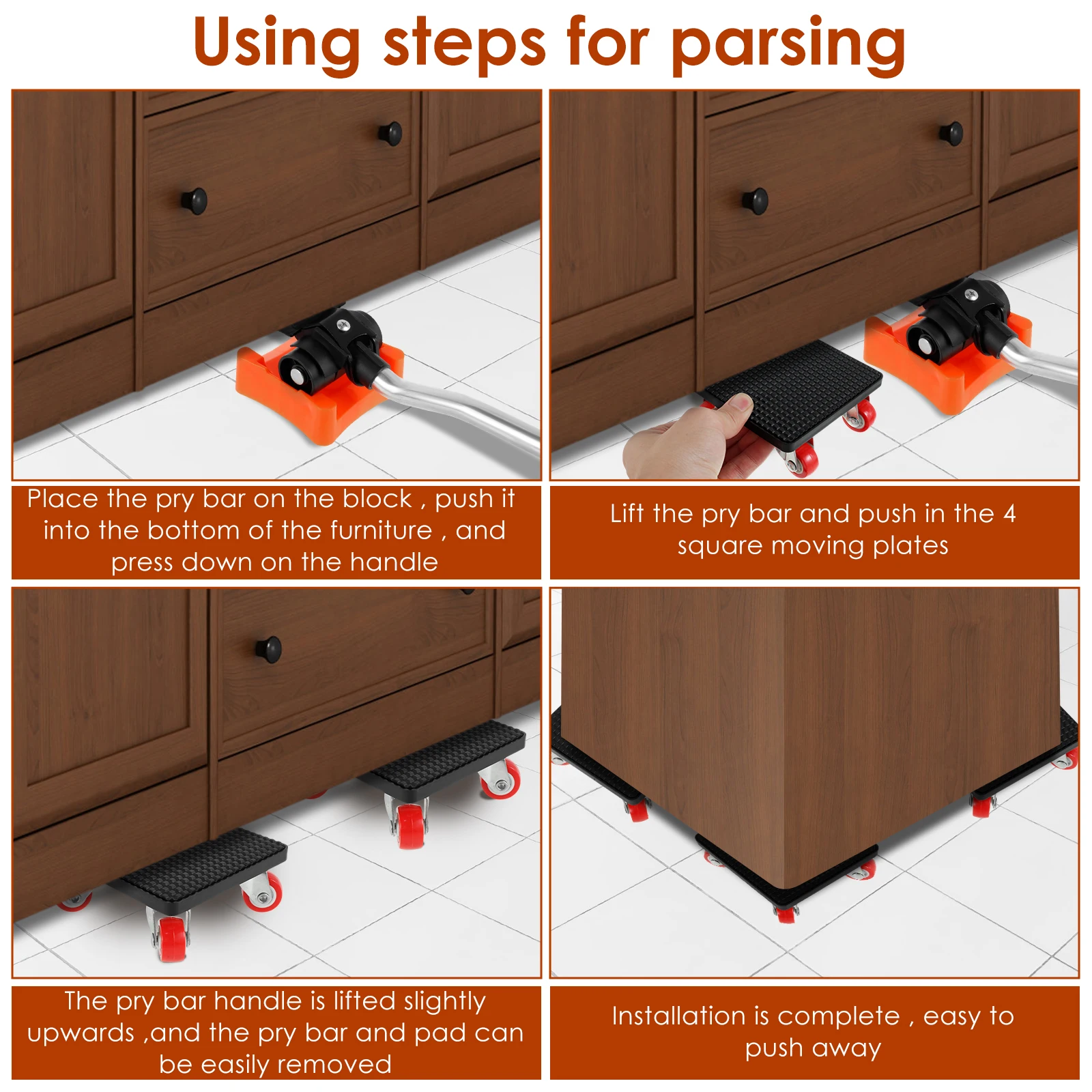 Using steps for parsing

Place the pry bar on the block , push it into the bottom of the furniture , and press down on the handle

Lift the pry bar and push in the 4 square moving plates

The pry bar handle is lifted slightly upwards ,and the pry bar and pad can be easily removed

Installation is complete , easy to push away