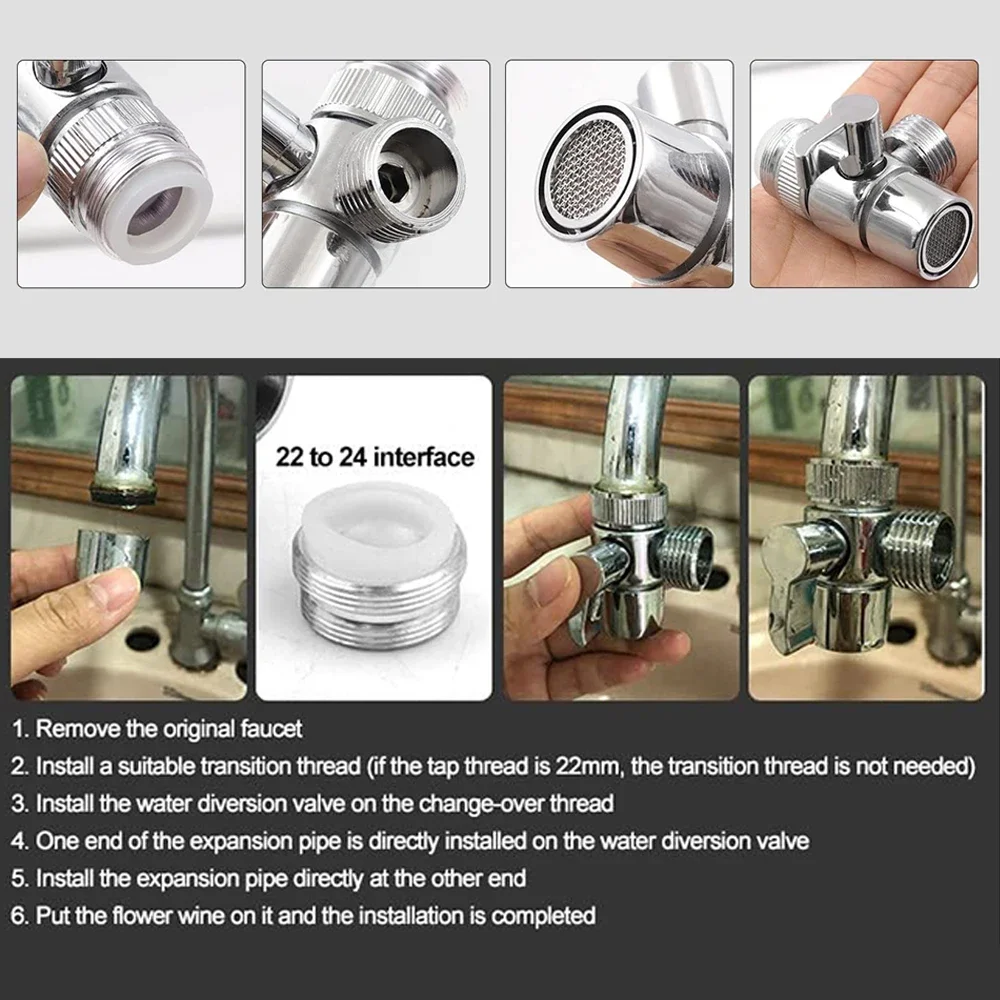 22 to 24 interface

1. Remove the original faucet
2. Install a suitable transition thread (if the tap thread is 22mm, the transition thread is not needed)
3. Install the water diversion valve on the change-over thread
4. One end of the expansion pipe is directly installed on the water diversion valve
5. Install the expansion pipe directly at the other end
6. Put the flower wine on it and the installation is completed