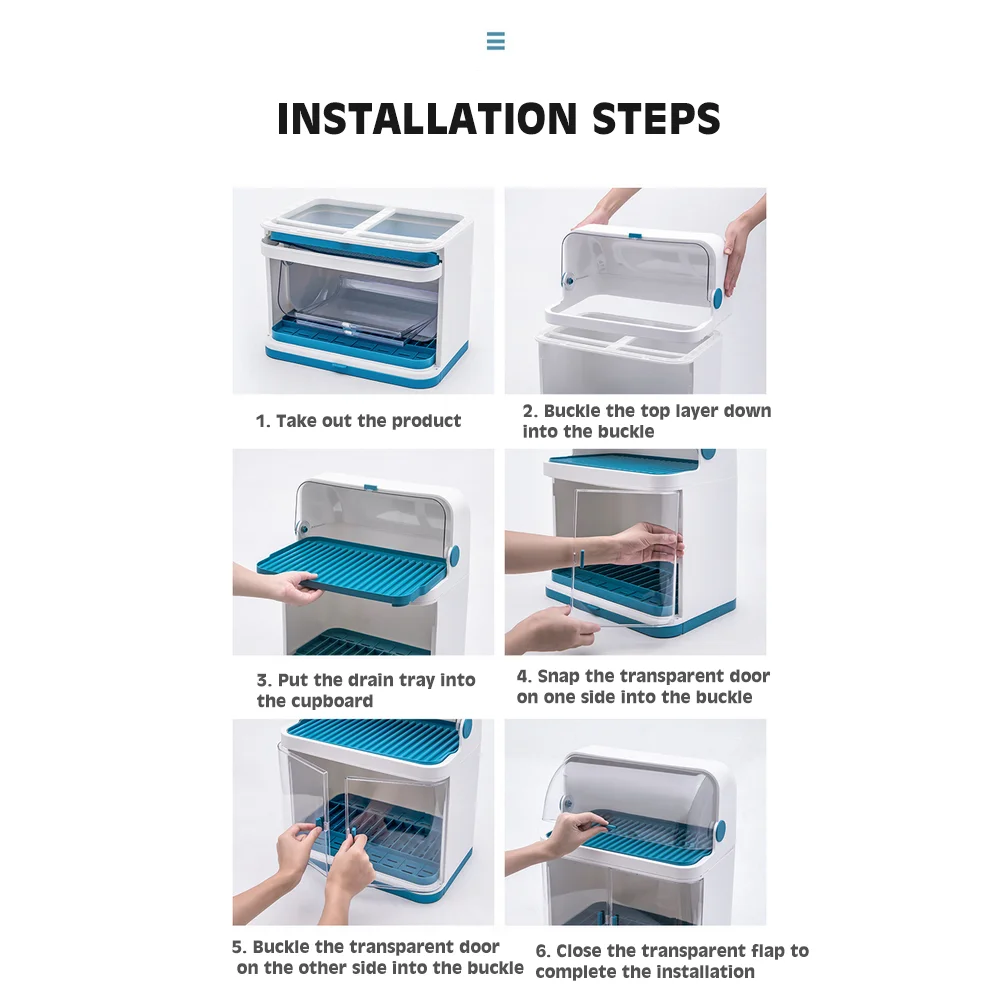 INSTALLATION STEPS

1. Take out the product

2. Buckle the top layer down into the buckle

3. Put the drain tray into the cupboard

4. Snap the transparent door on one side into the buckle

5. Buckle the transparent door on the other side into the buckle

6. Close the transparent flap to complete the installation