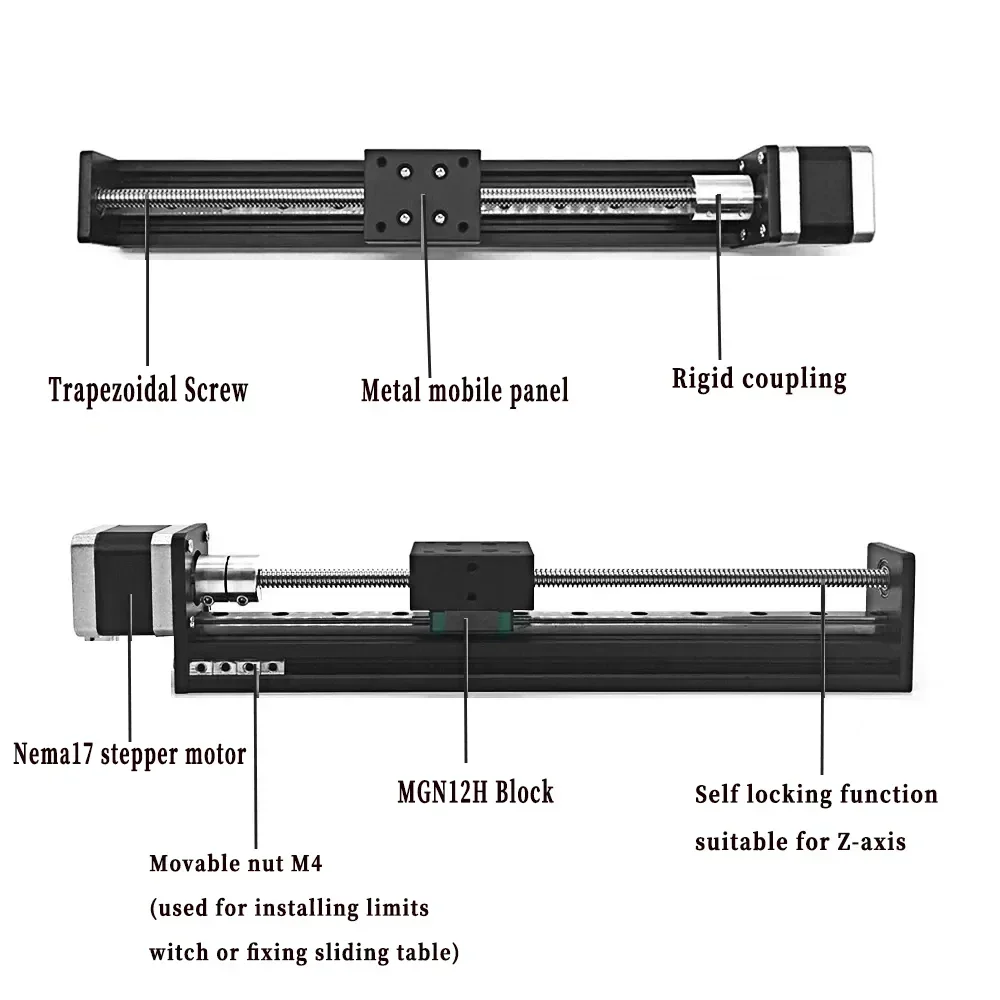 Trapezoidal Screw

Metal mobile panel

Rigid coupling

Nema17 stepper motor

MGN12H Block

Self locking function suitable for Z-axis

Movable nut M4 (used for installing limits witch or fixing sliding table)