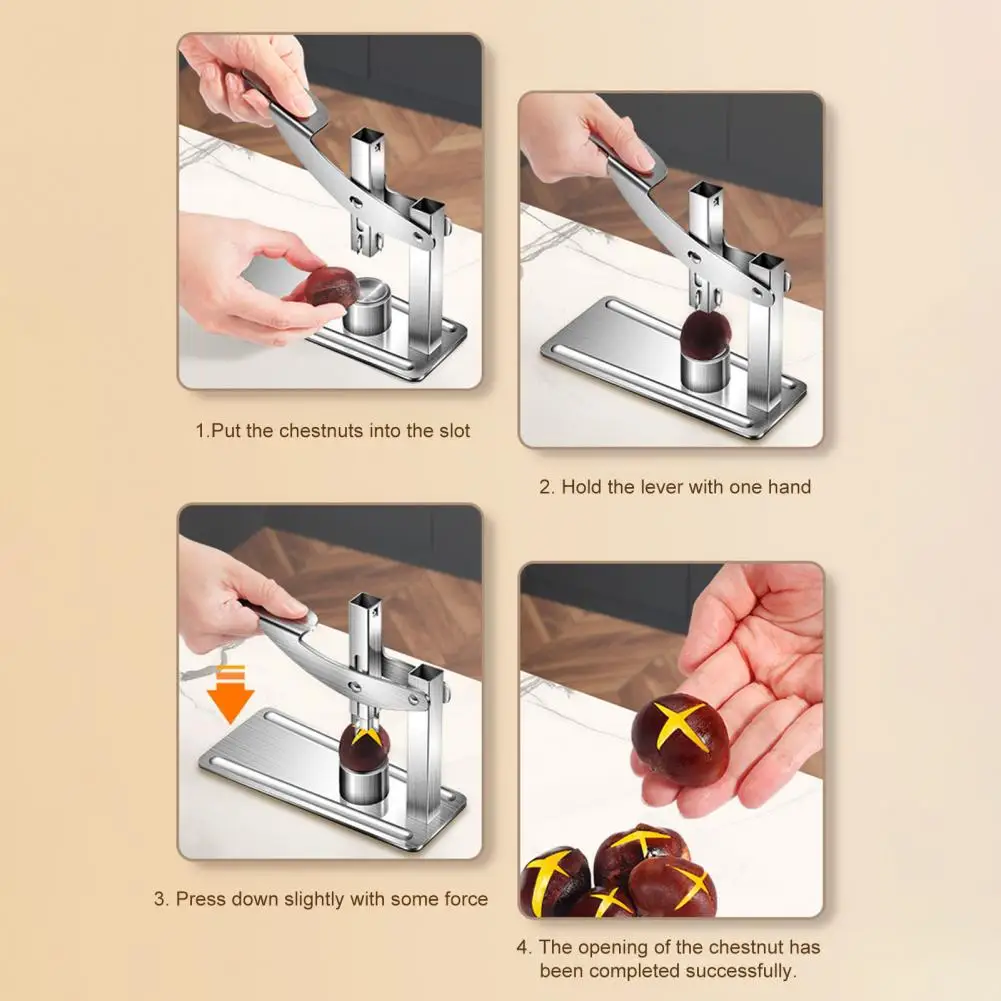 1.Put the chestnuts into the slot

2. Hold the lever with one hand

3. Press down slightly with some force

4. The opening of the chestnut has been completed successfully.