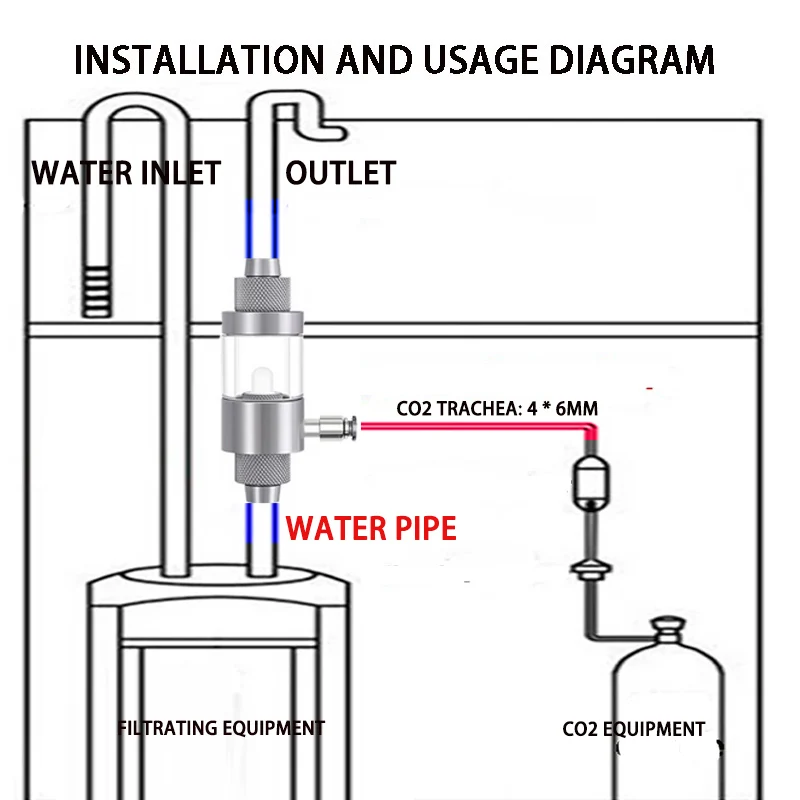 INSTALLATION AND USAGE DIAGRAM

WATER INLET

OUTLET

CO2 TRACHEA: 4 * 6MM

WATER PIPE

FILTRATING EQUIPMENT

CO2 EQUIPMENT