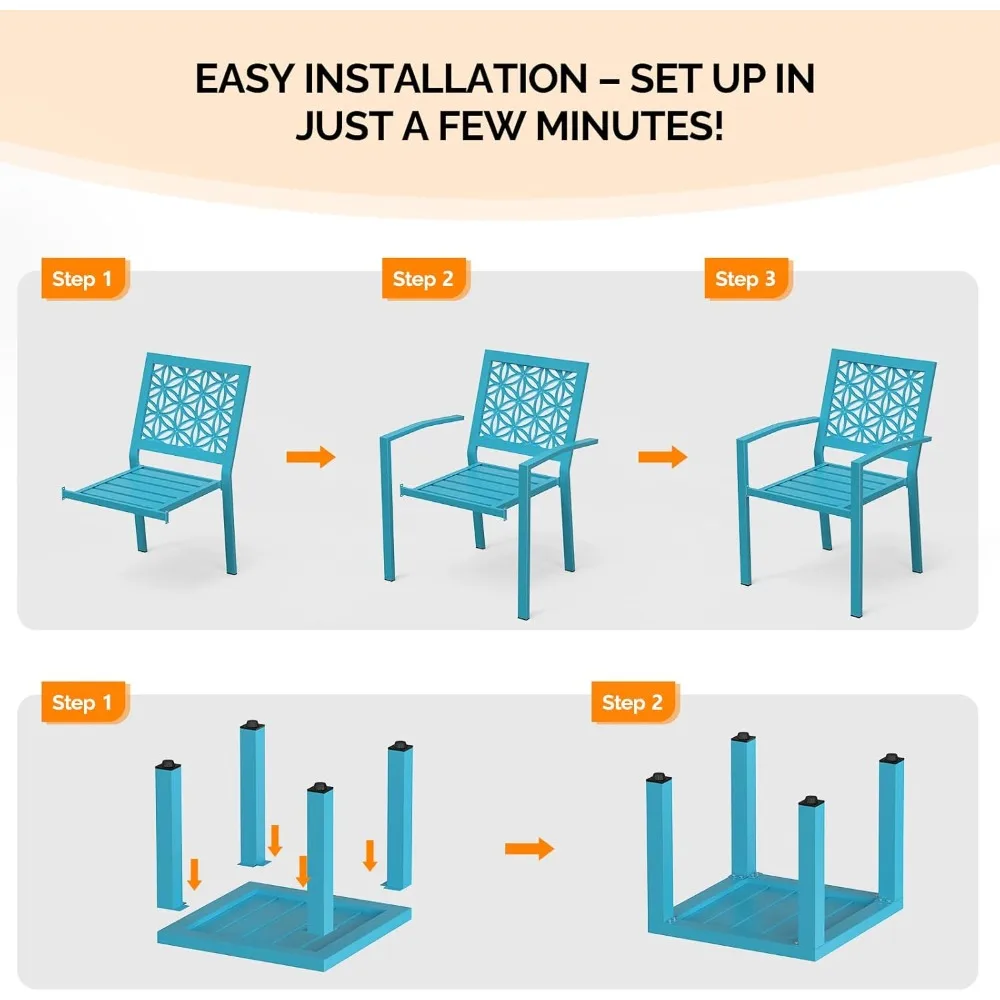 EASY INSTALLATION – SET UP IN JUST A FEW MINUTES!

Step 1

Step 2

Step 3

Step 1

Step 2