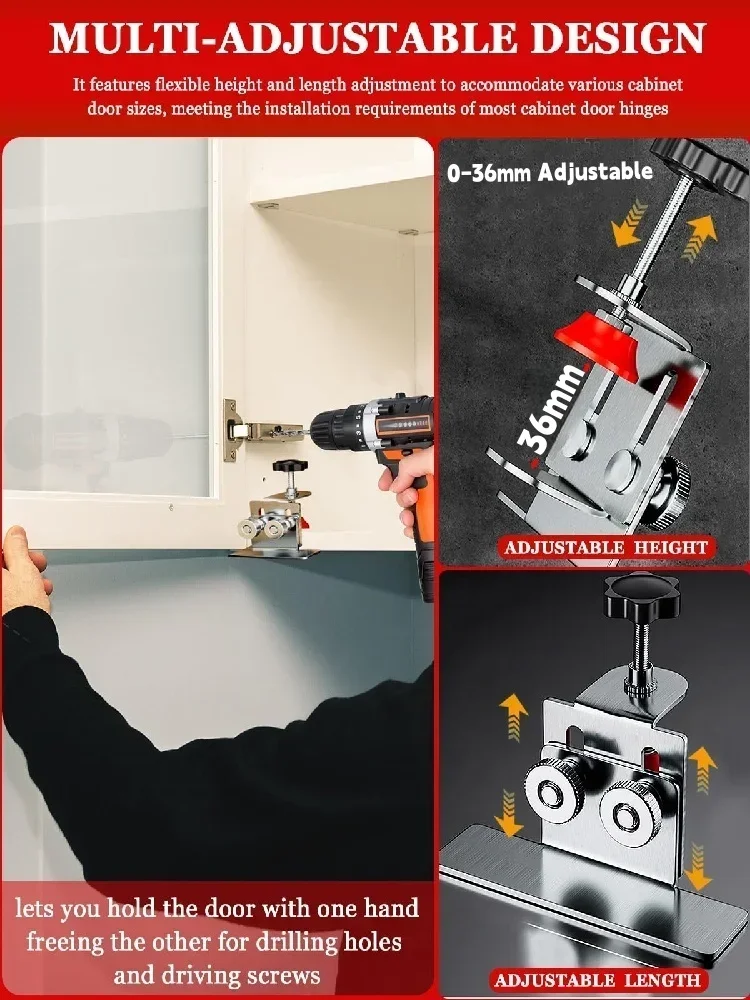 MULTI-ADJUSTABLE DESIGN

It features flexible height and length adjustment to accommodate various cabinet door sizes, meeting the installation requirements of most cabinet door hinges

0-36mm Adjustable

36mm

ADJUSTABLE HEIGHT

lets you hold the door with one hand freeing the other for drilling holes and driving screws

ADJUSTABLE LENGTH