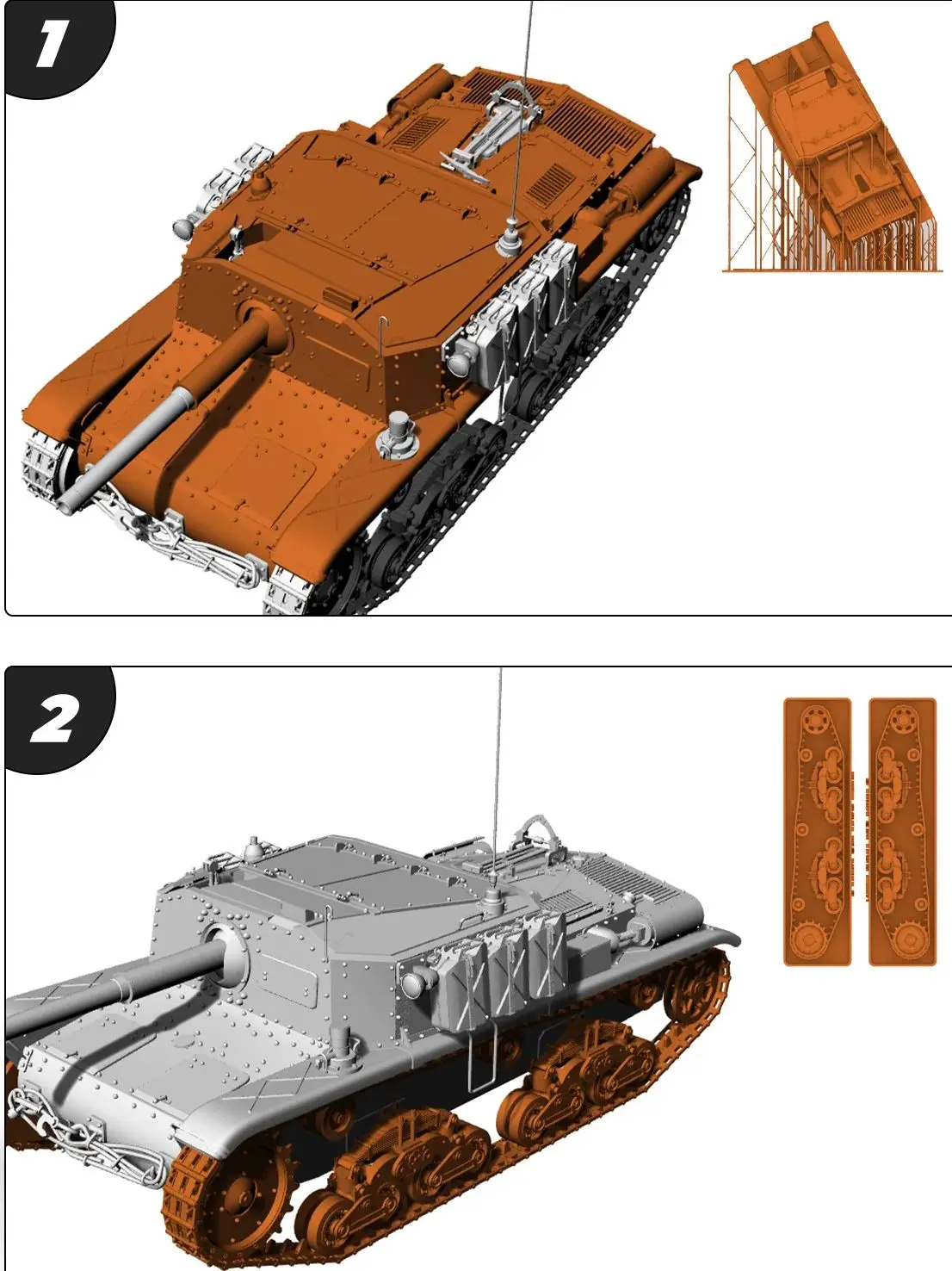 1

2